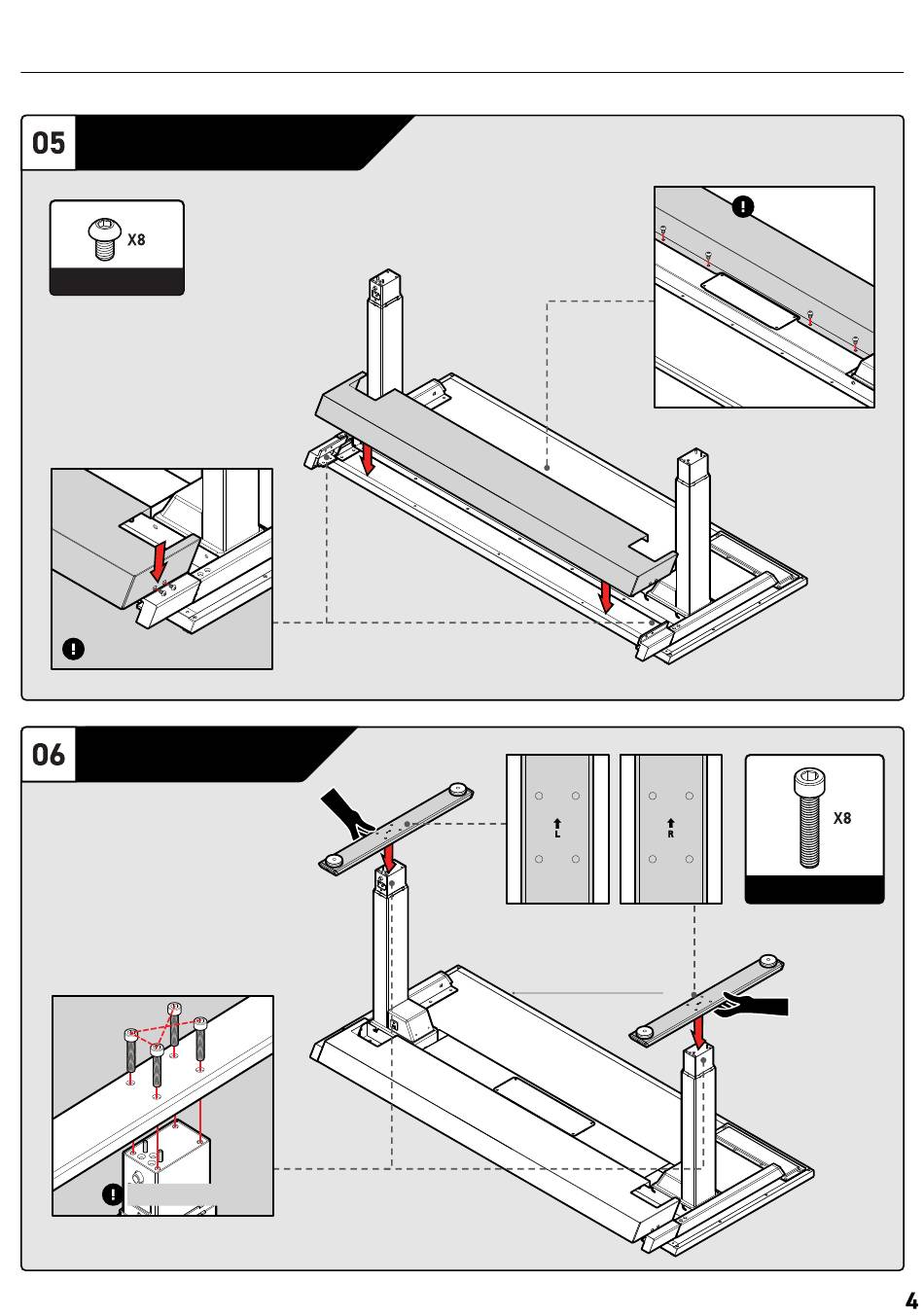 05

X8

06

L

R

X8

4