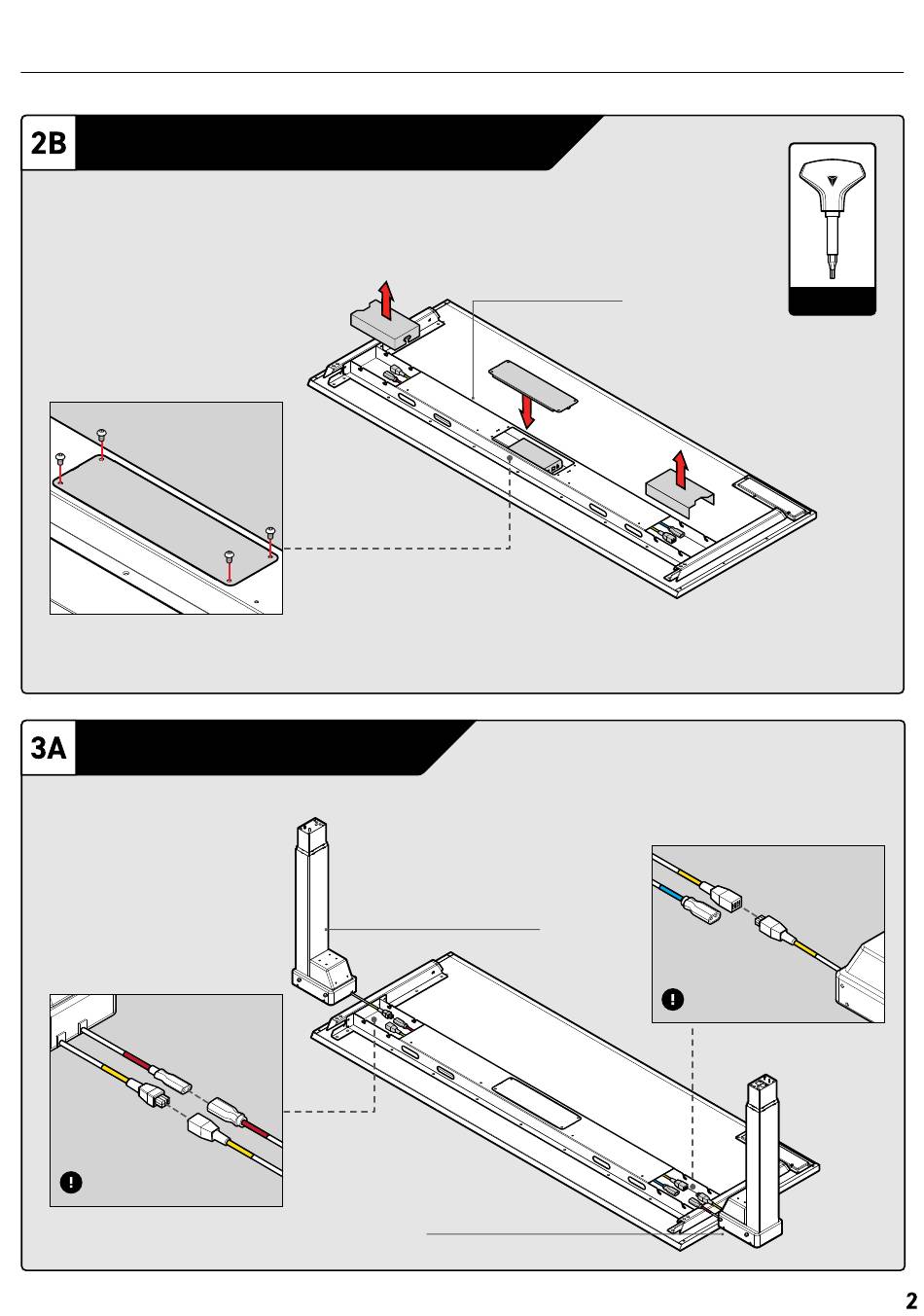 2B

3A

2