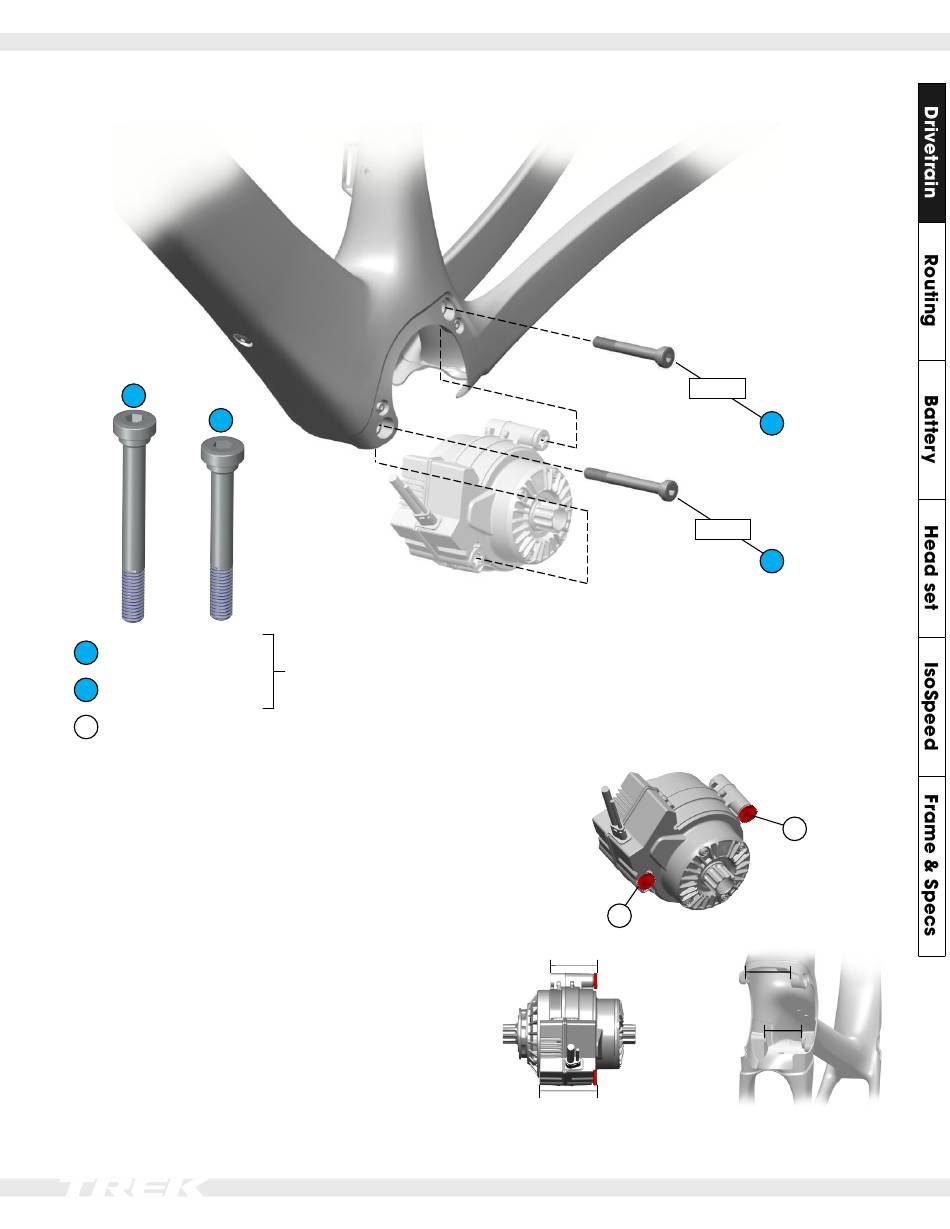 Drivetrain

Routing

Battery

Head set

IsoSpeed

Frame & Specs

TREK