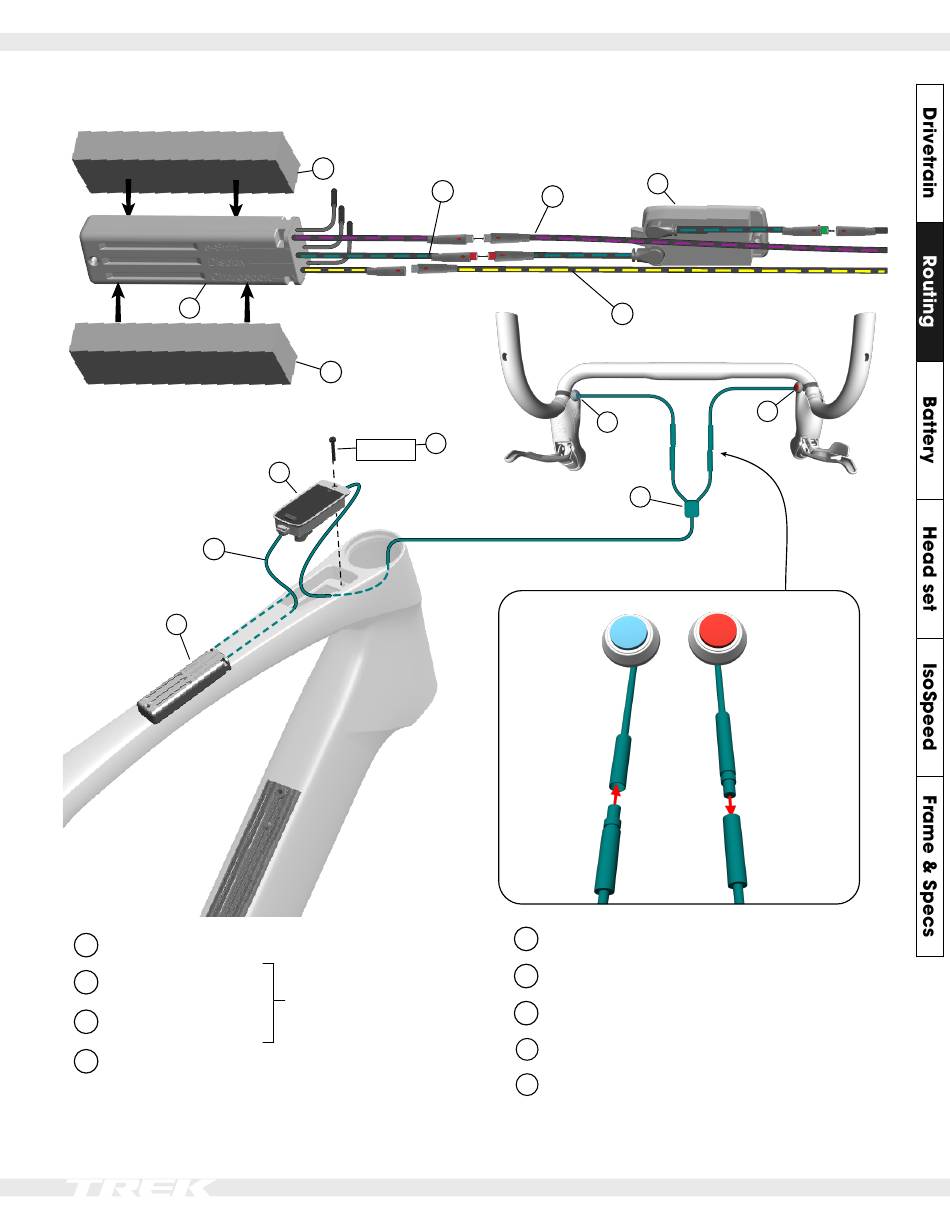 Drivetrain
Routing
Battery
Head set
IsoSpeed
Frame & Specs

TREK