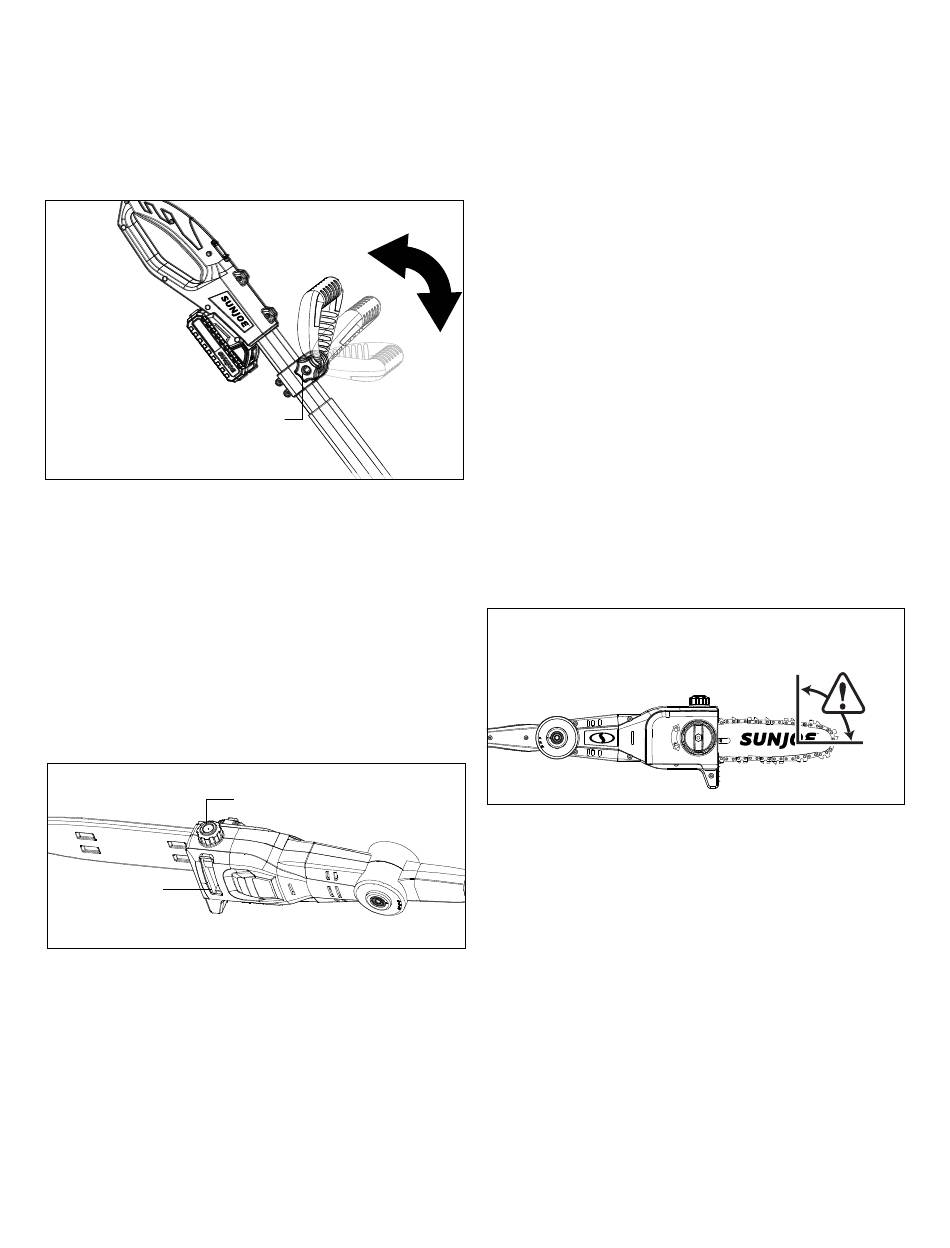 SUNJOE

SUNJOE