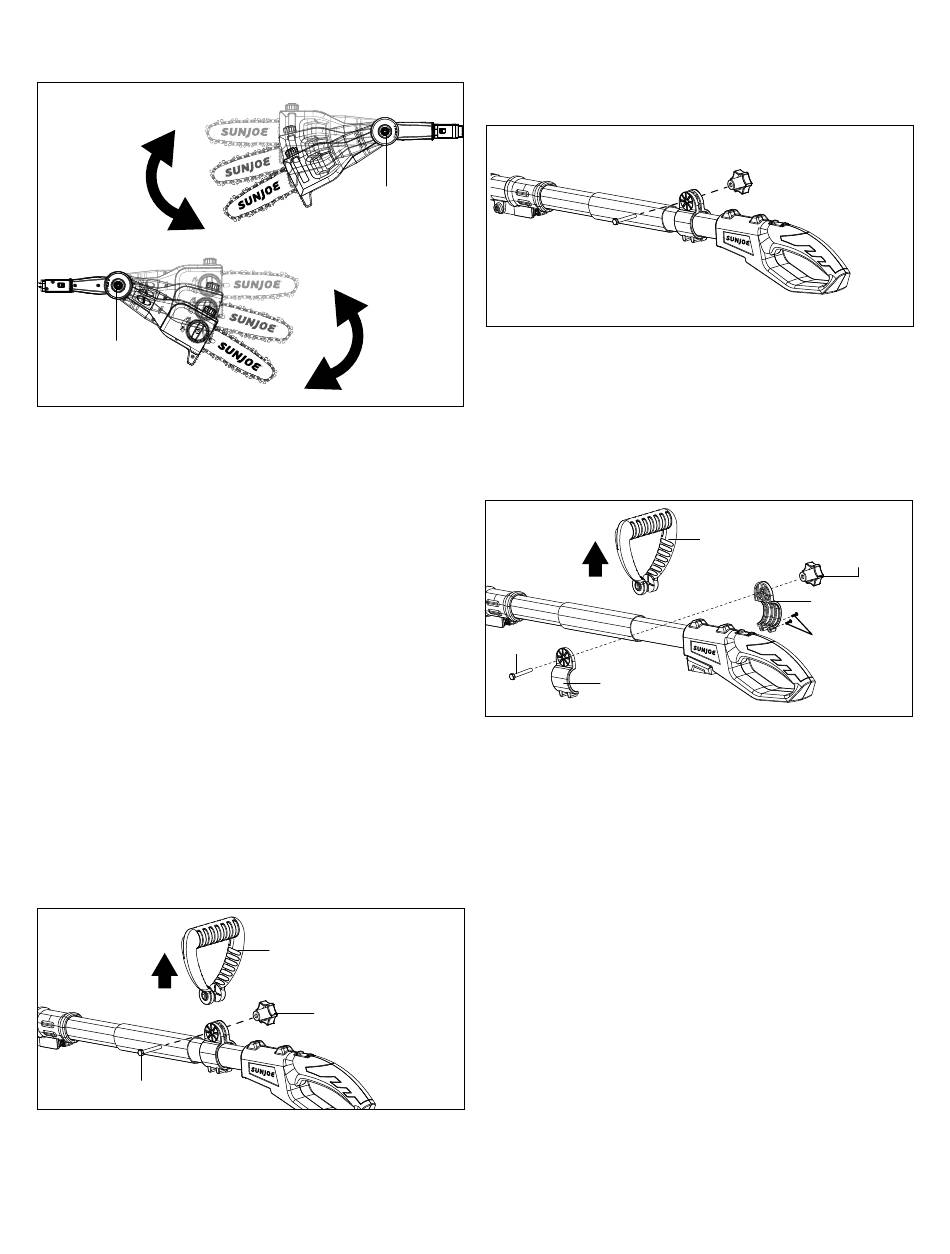 SUNJOE
SUNJOE
SUNJOE
SUNJOE
SUNJOE
SUNJOE

SUNJOE

SUNJOE

SUNJOE