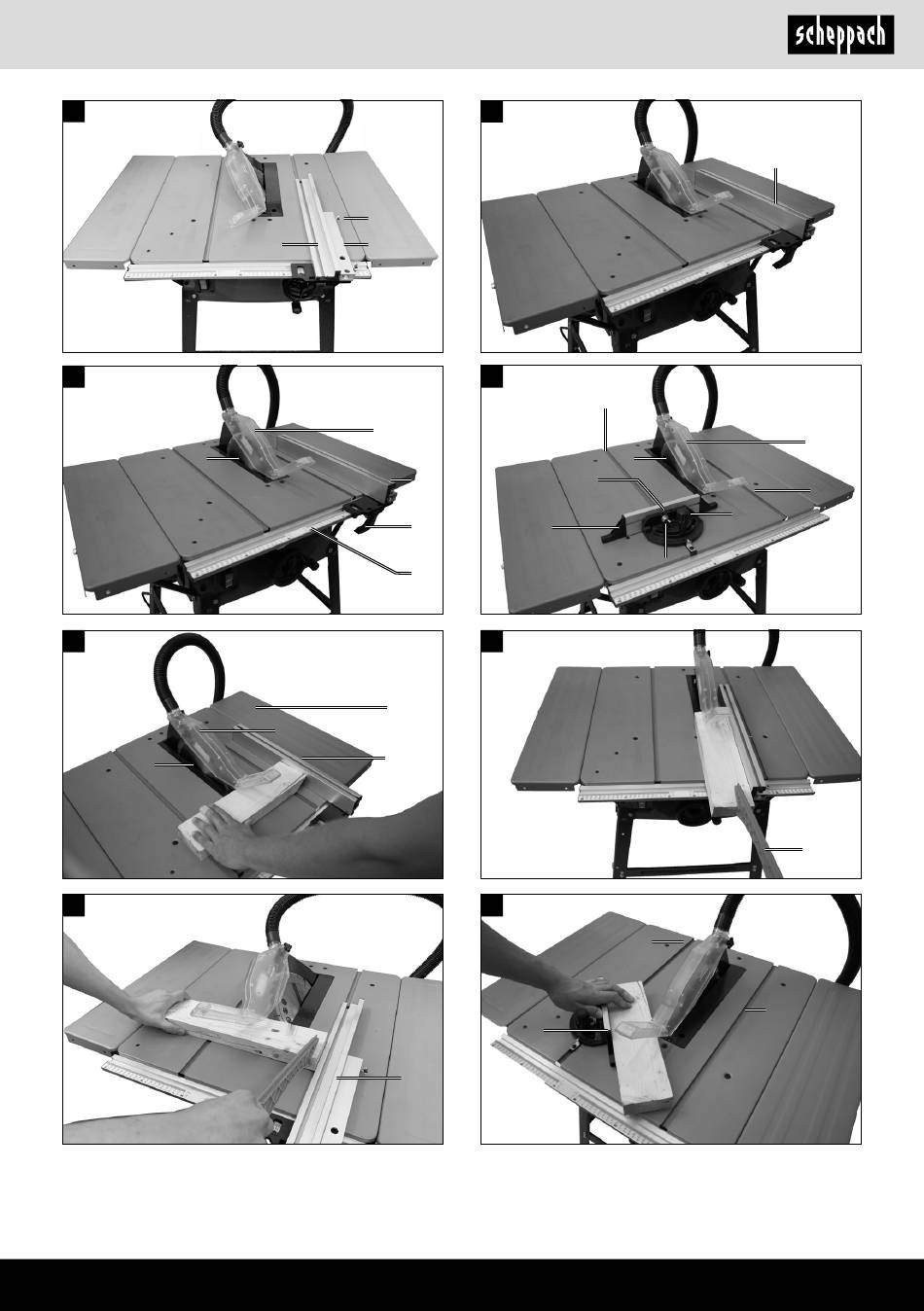 scheppach