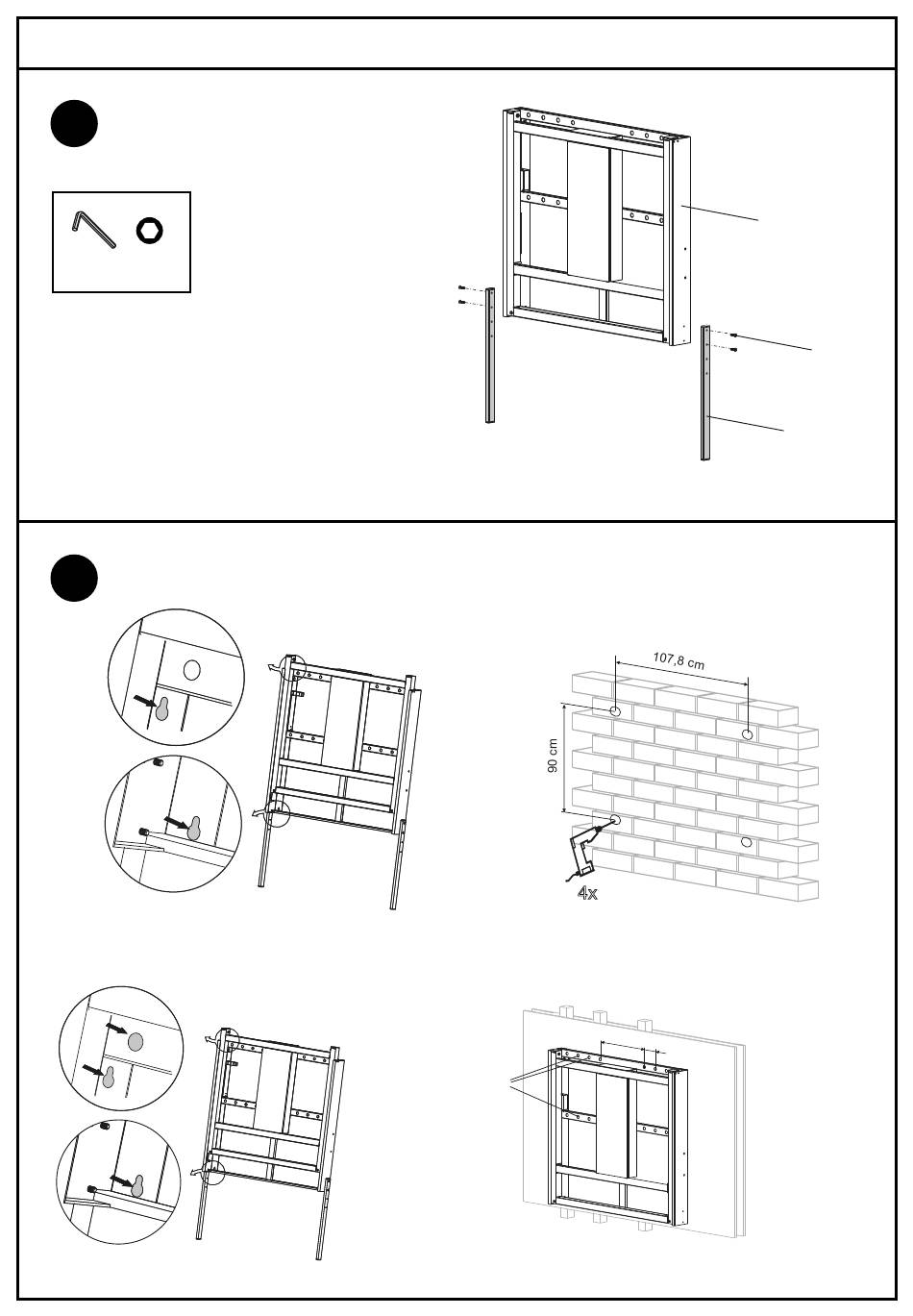 107,8 cm

90 cm

4x