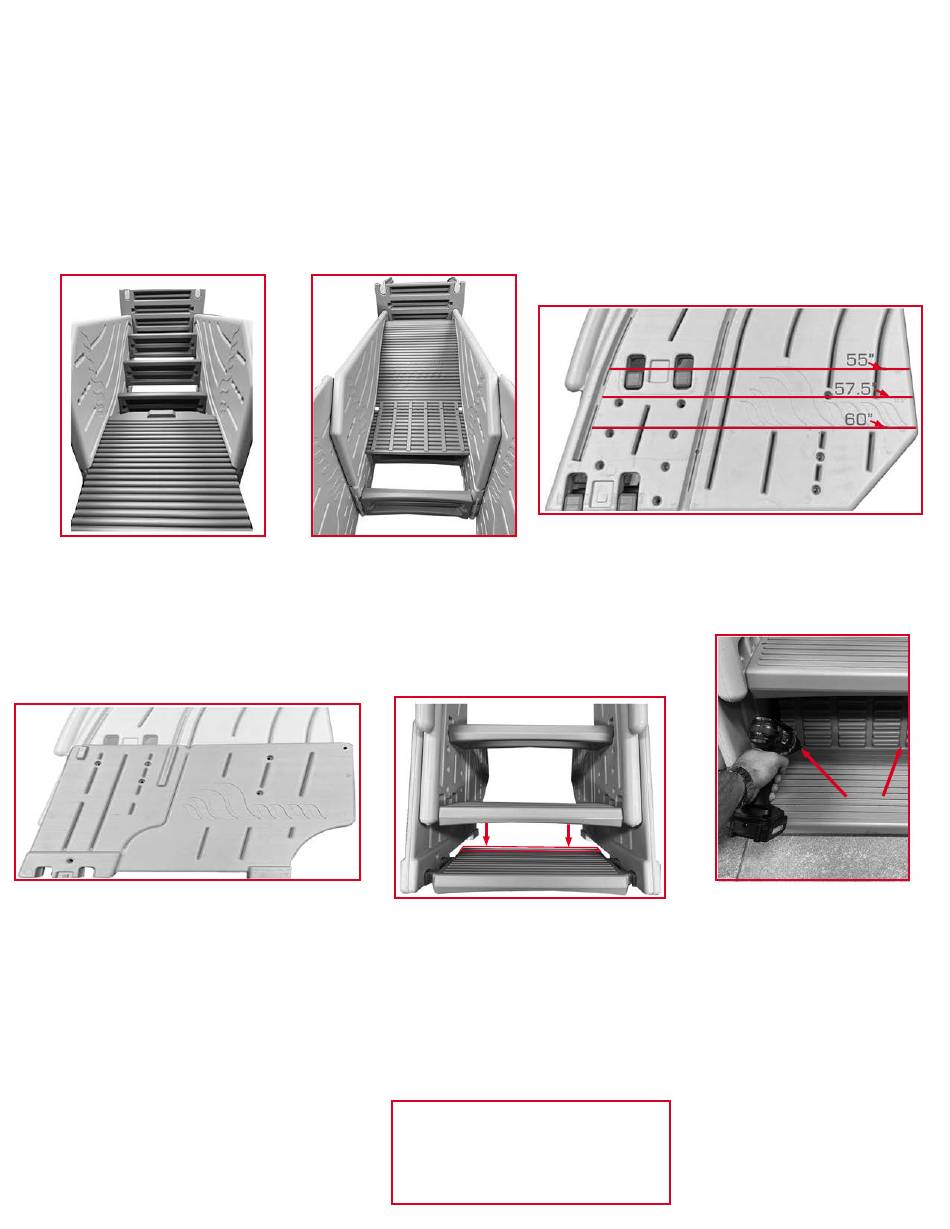 55"
57.5"
60"