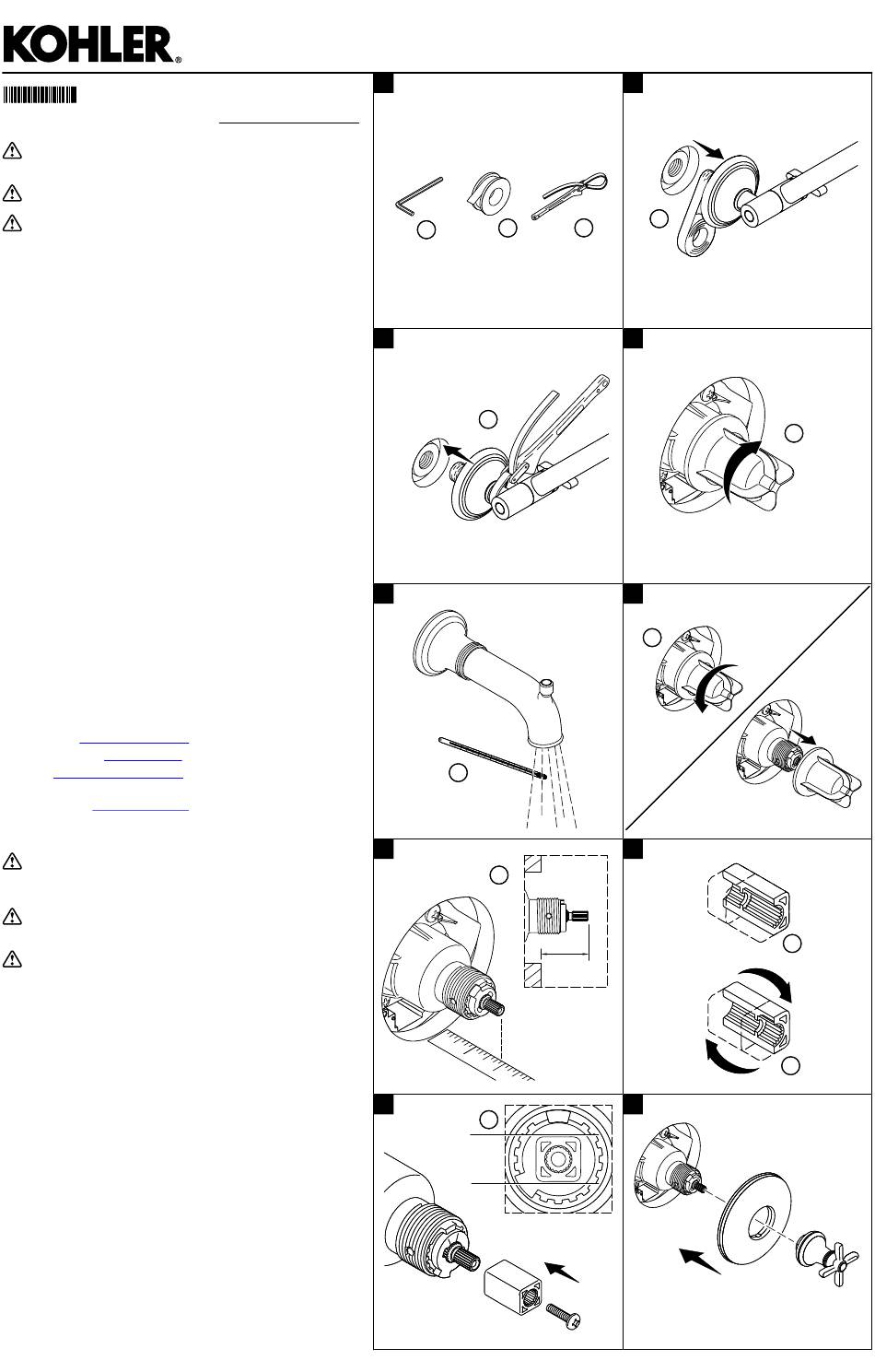 KOHLER®