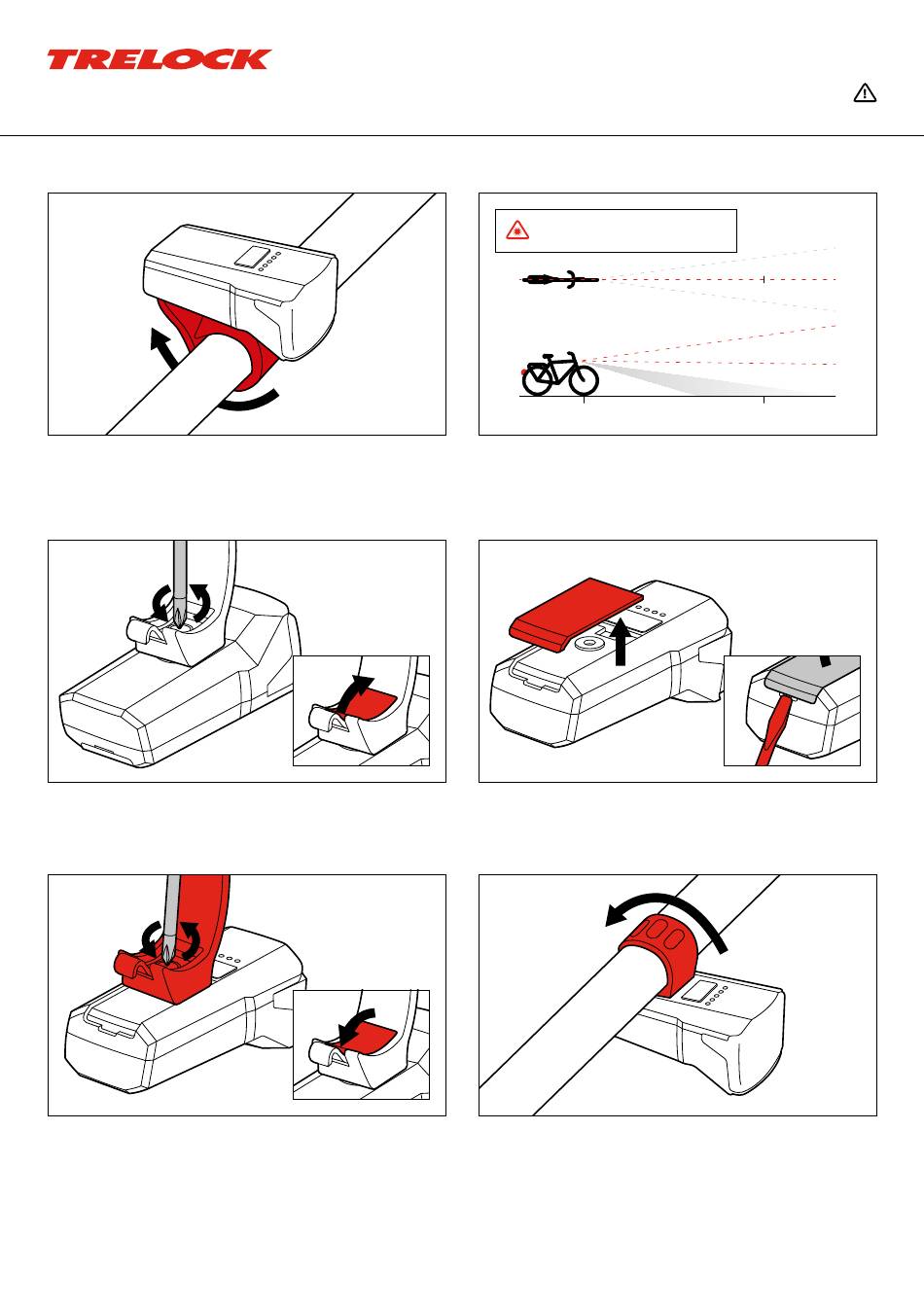 TRELOCK