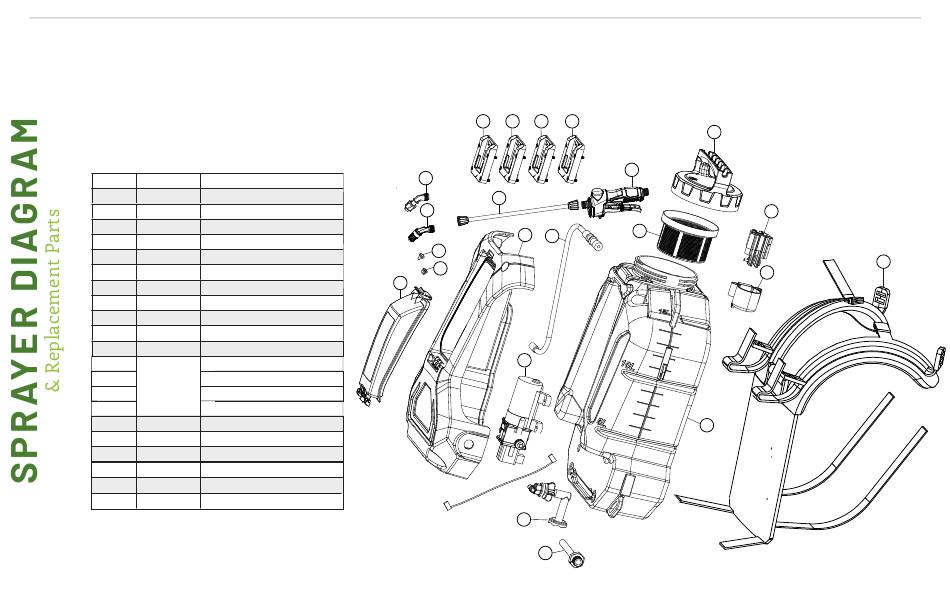 SPRAYER DIAGRAM
& Replacement Parts