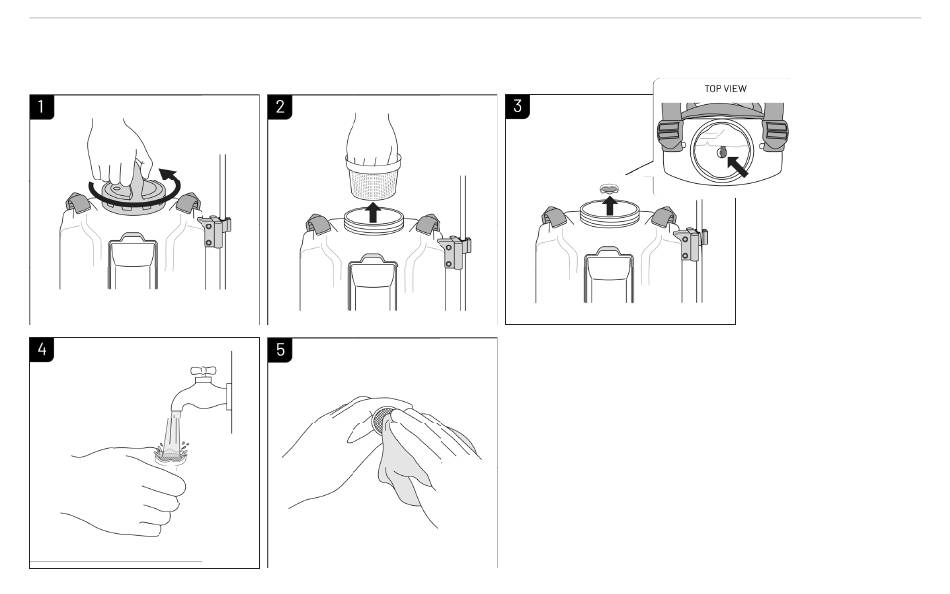 1

2

3

TOP VIEW

4

5