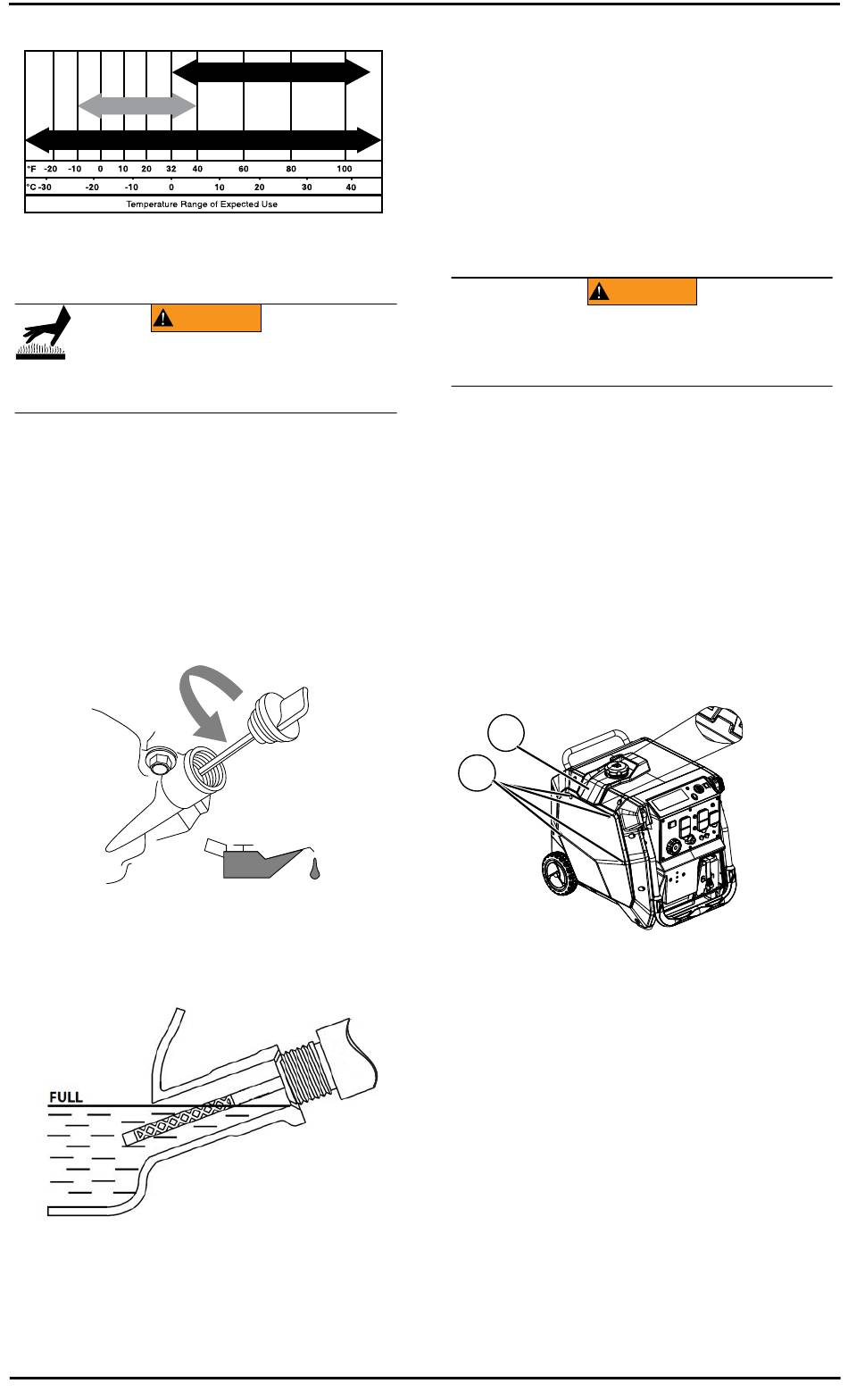 | °F | -20 | -10 | 0 | 10 | 20 | 32 | 40 | 60 | 80 | 100 |
|---|---|---|---|---|---|---|---|---|---|---|
| °C | -30 | -20 | -10 | 0 | 10 | 20 | 30 | 40 | | |

Temperature Range of Expected Use

FULL