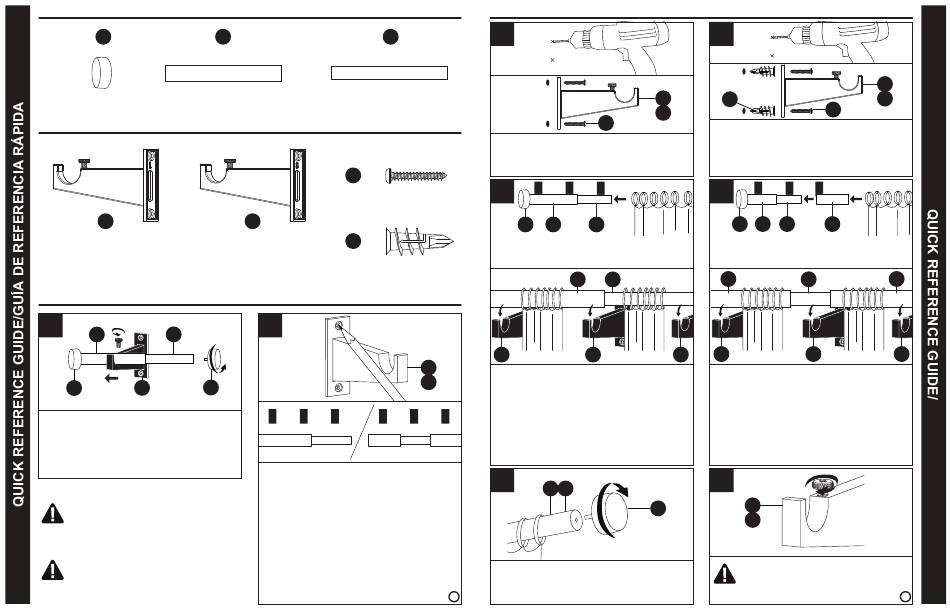 QUICK REFERENCE GUIDE/GUÍA DE REFERENCIA RÁPIDA

QUICK REFERENCE GUIDE/