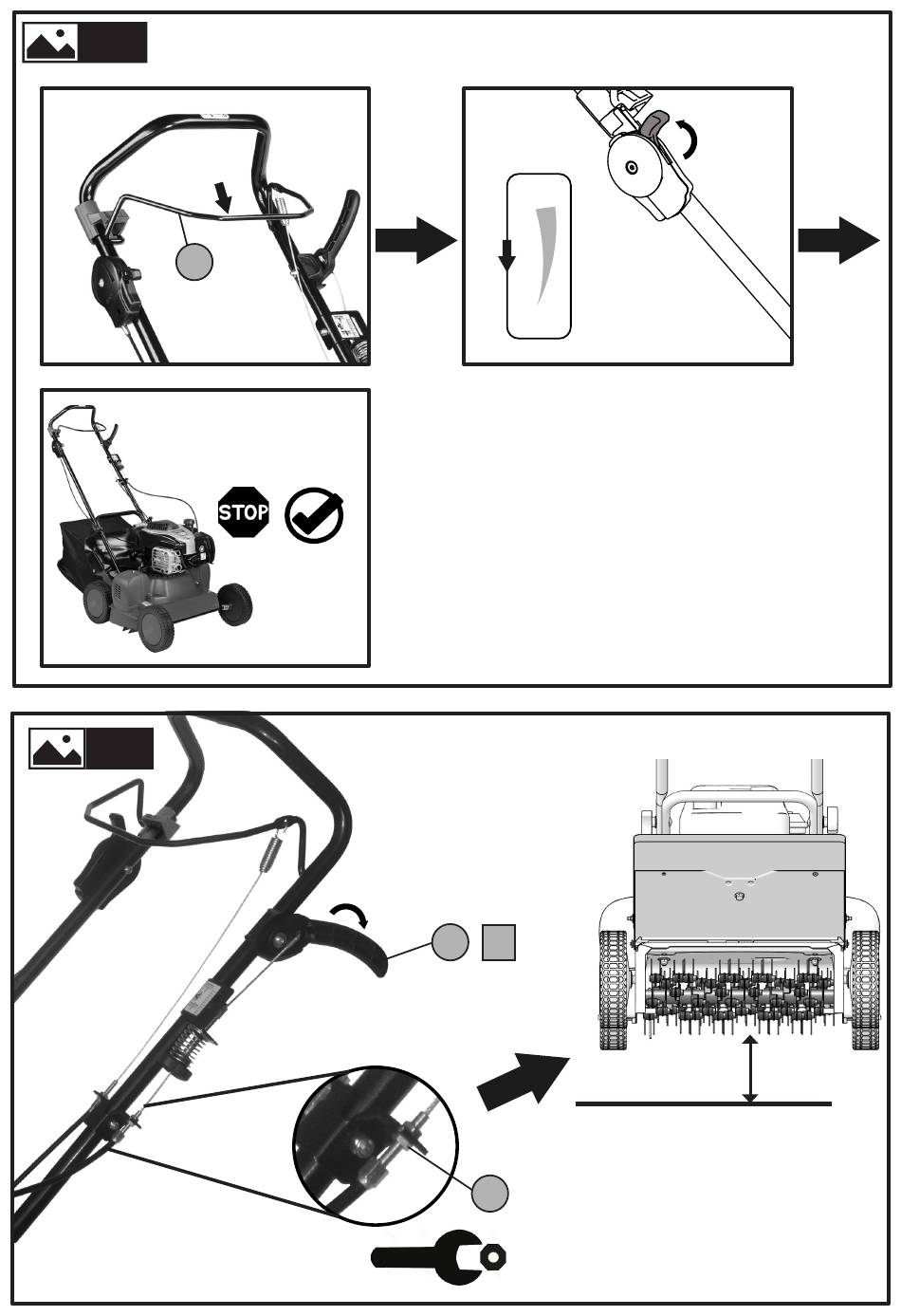 STOP