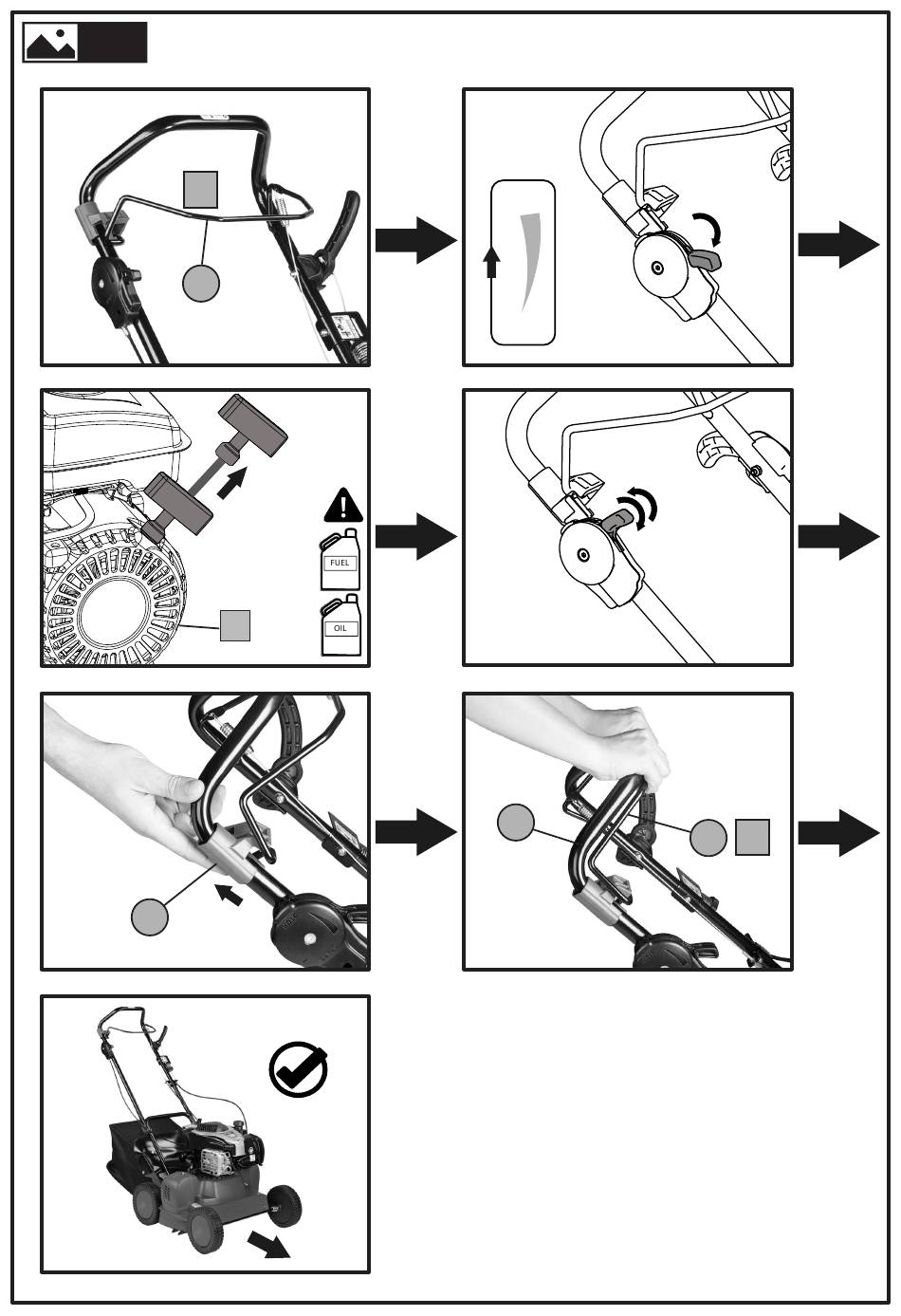 FUEL

OIL