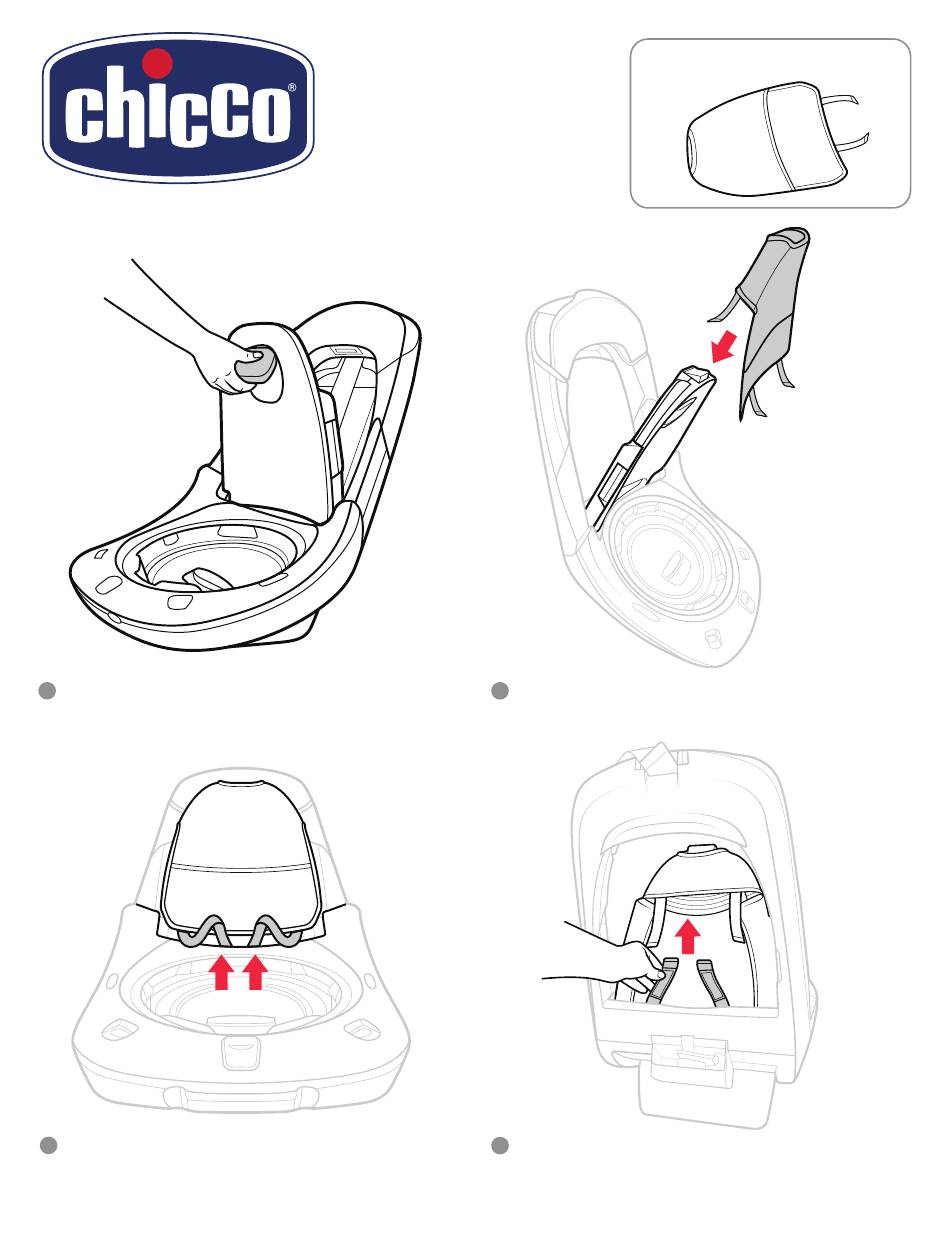 chicco®