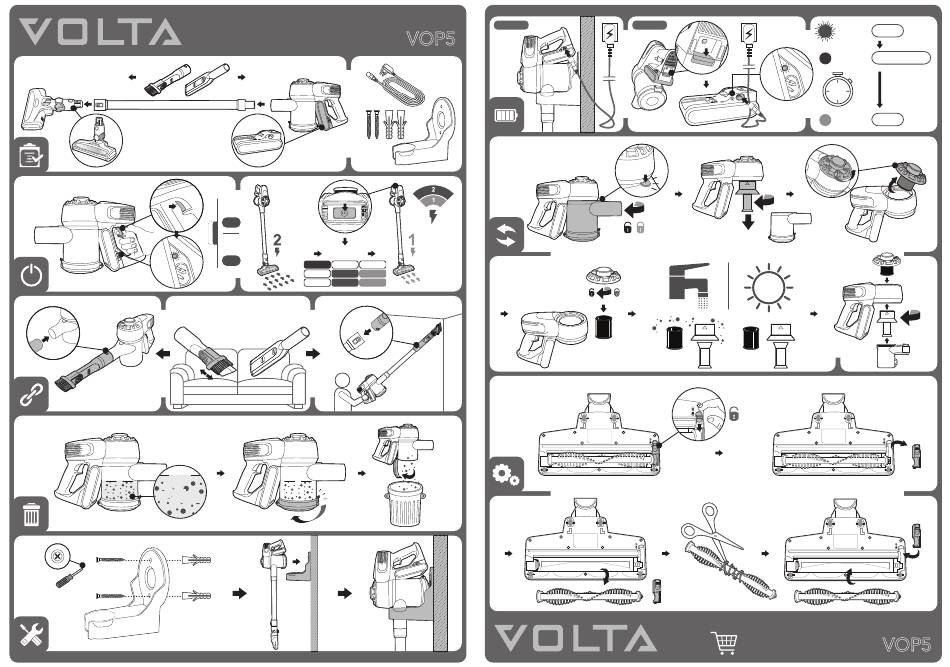 VOLTA

VOP5

2

1

2

1

VOLTA

VOP5