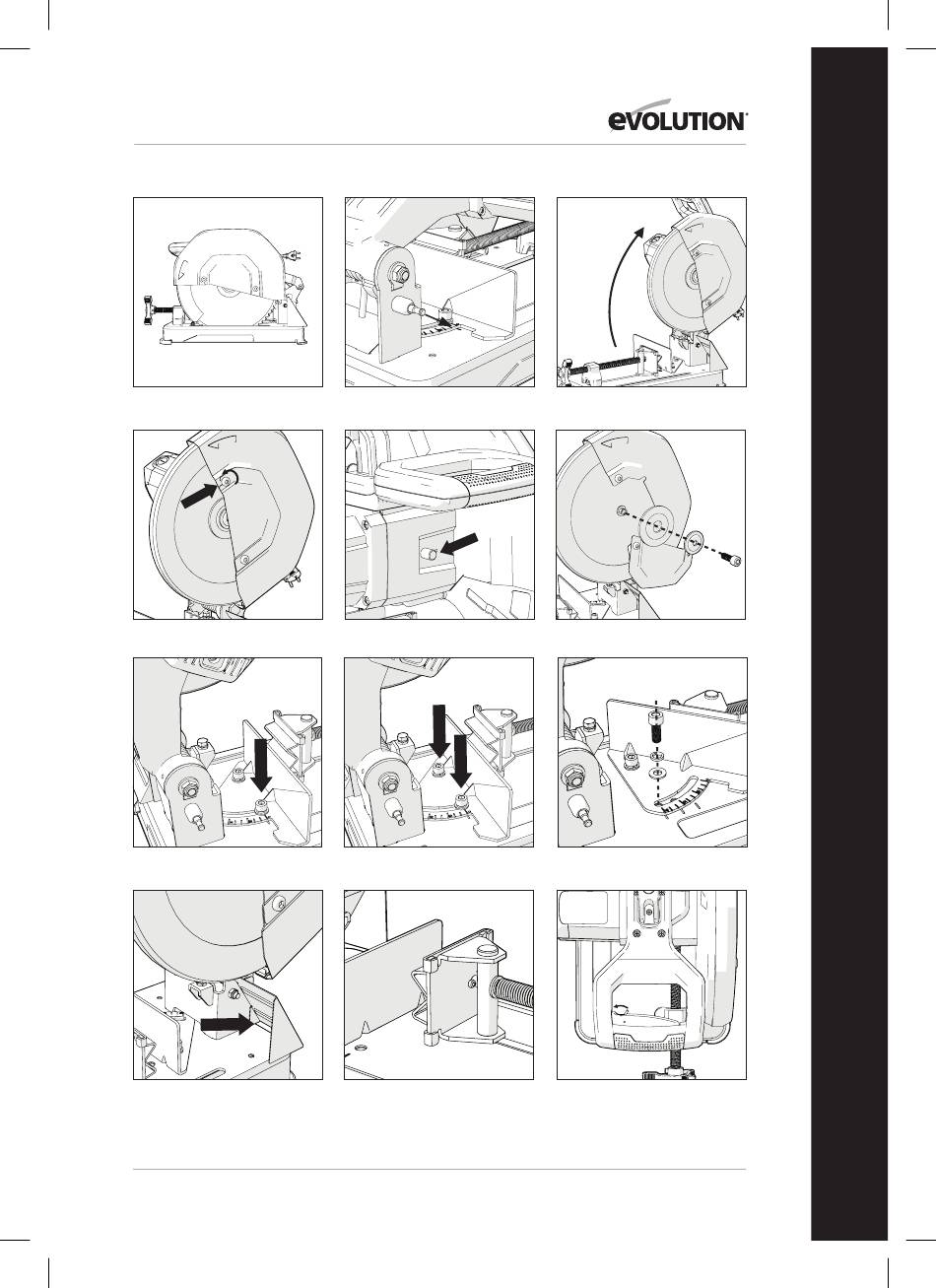 EVOLUTION