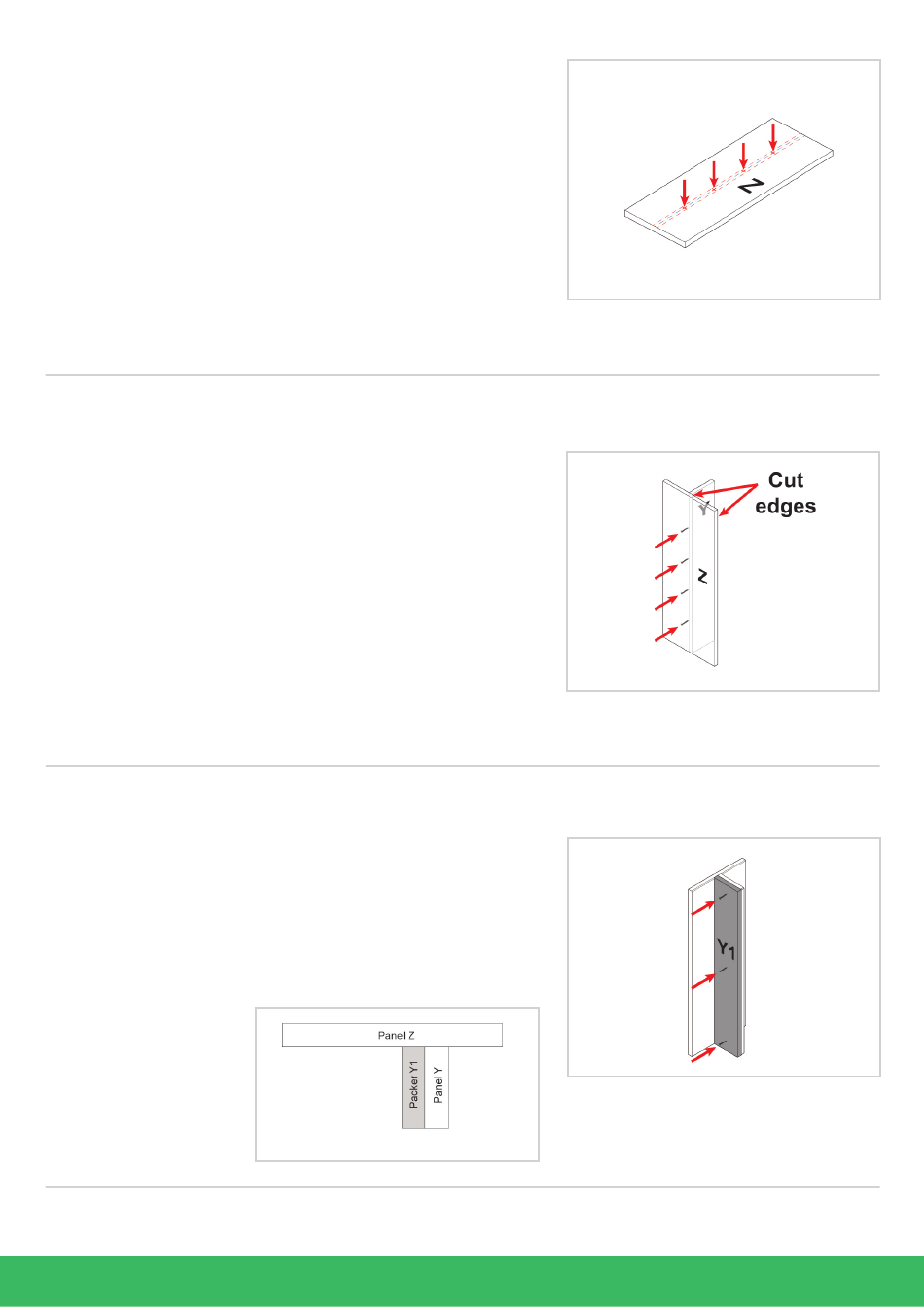 Z

Cut edges

Y

Z

Y1

Panel Z

Packer Y1

Panel Y