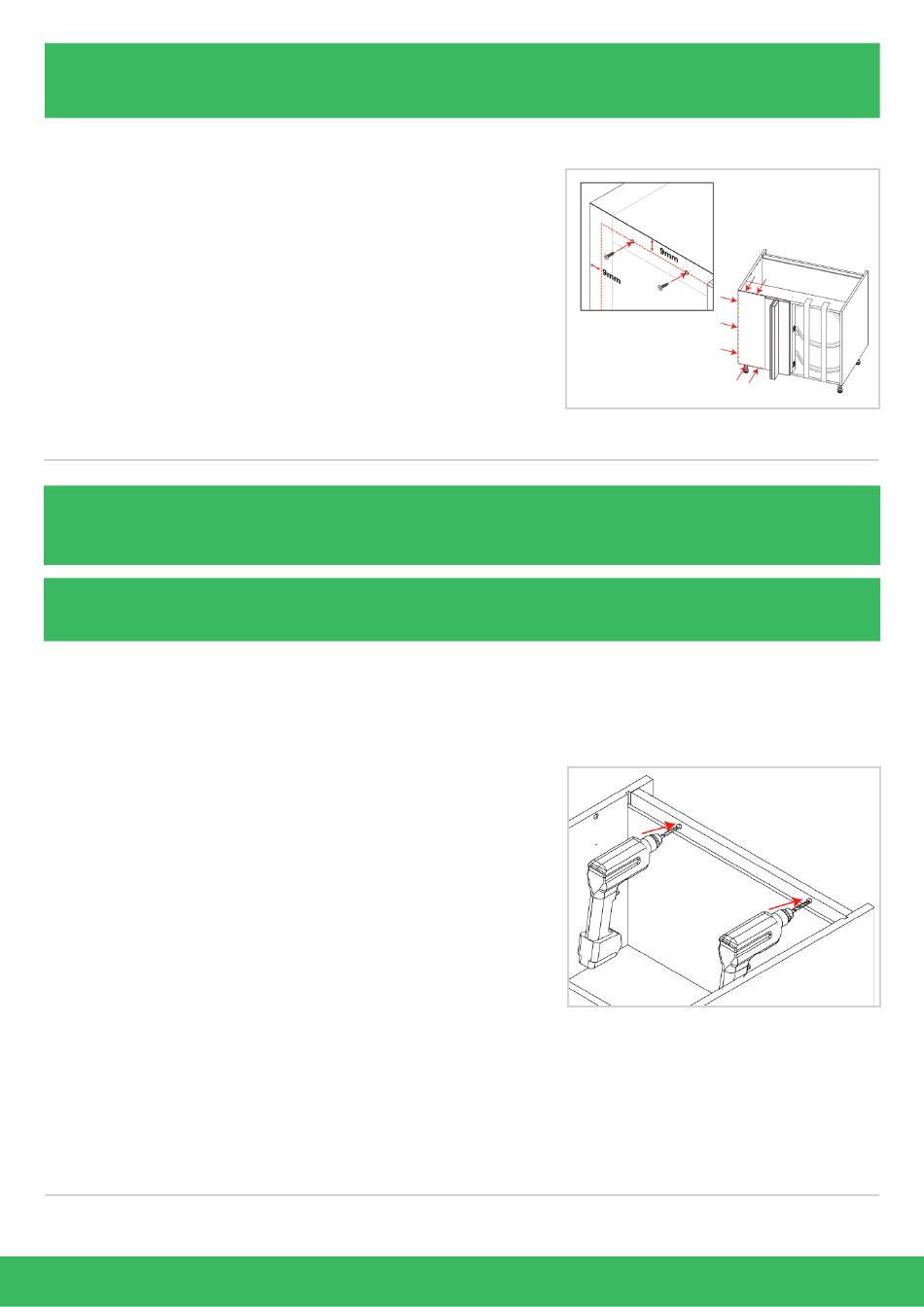 9mm

9mm