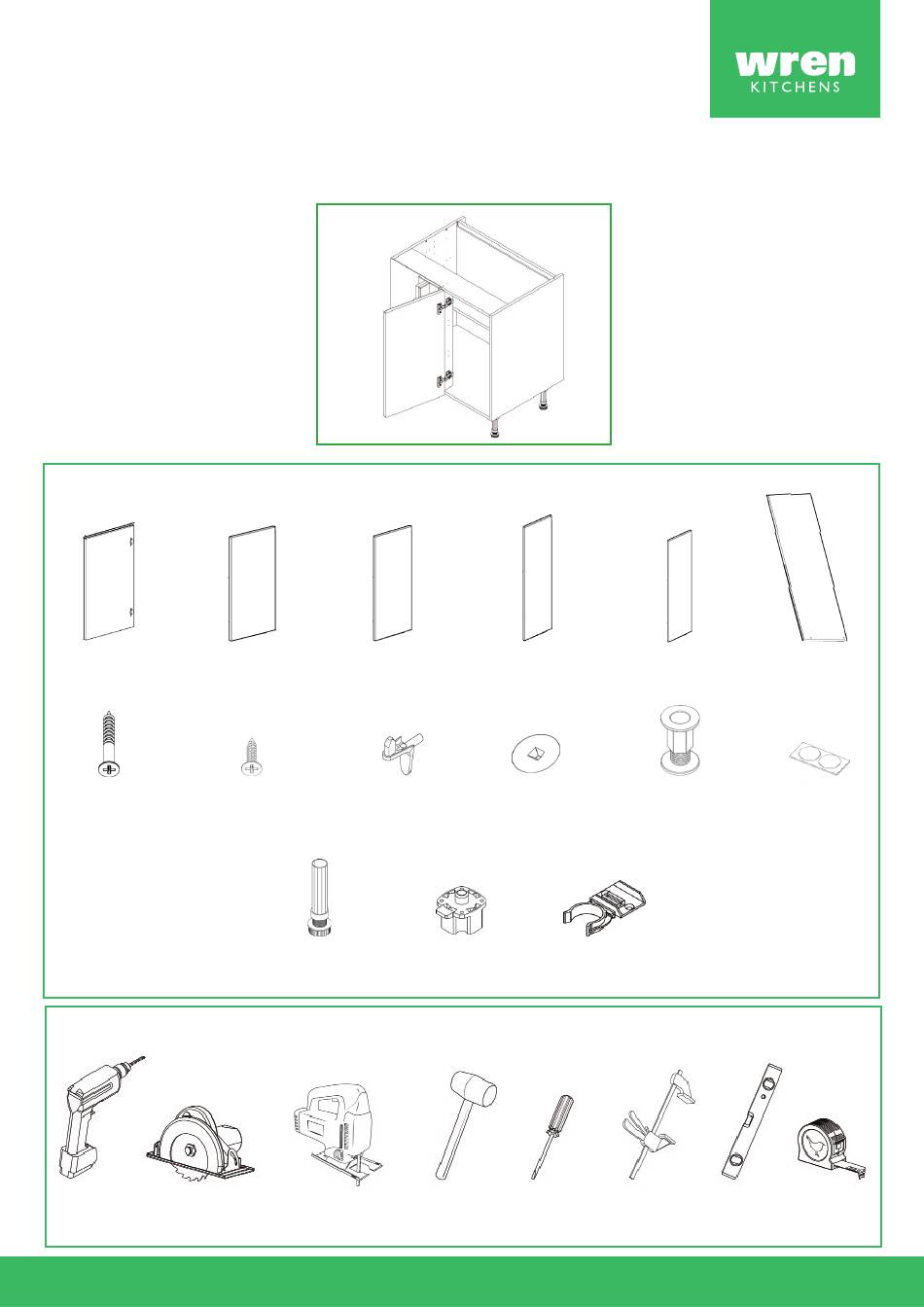 wren
KITCHENS