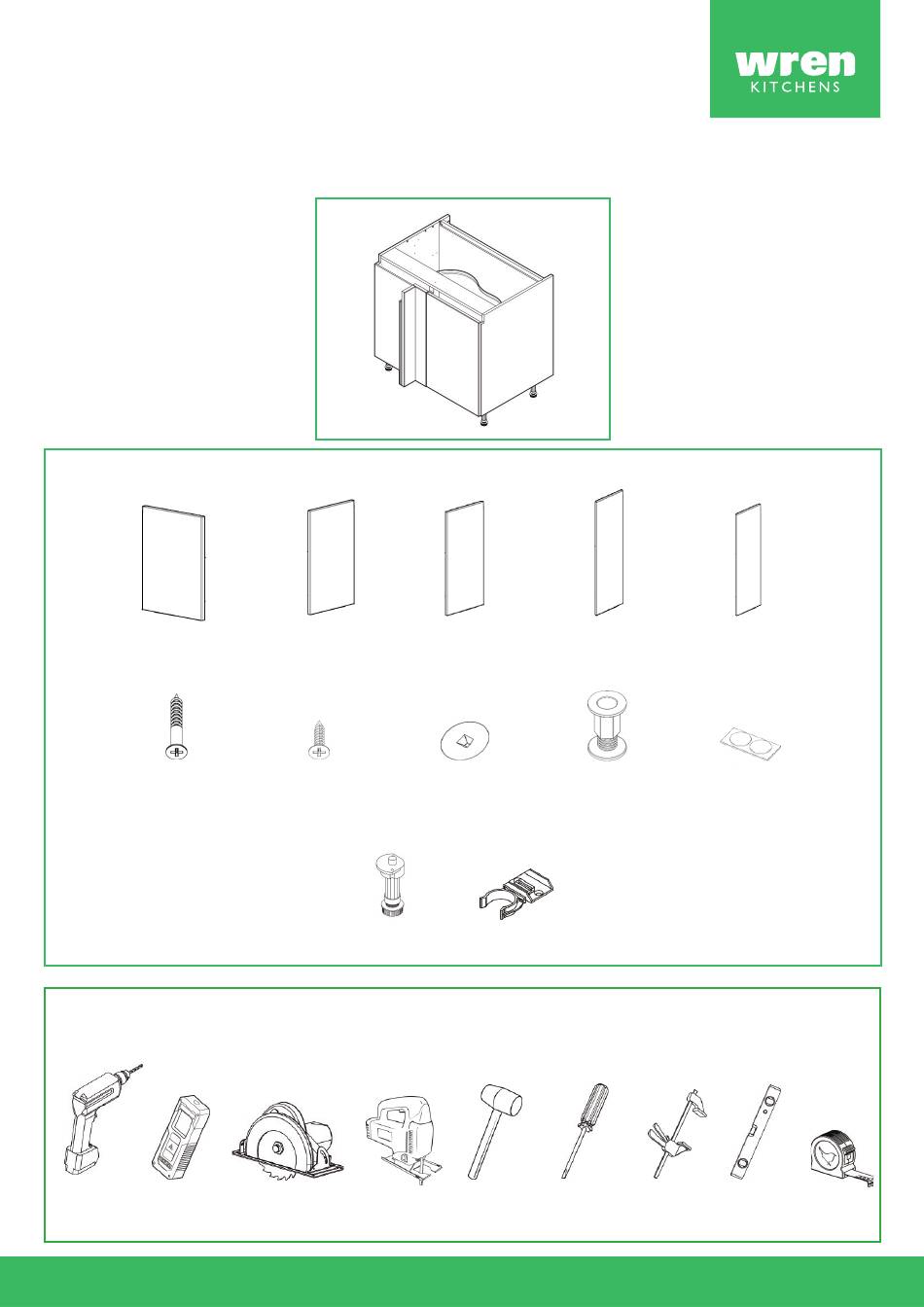 wren
KITCHENS