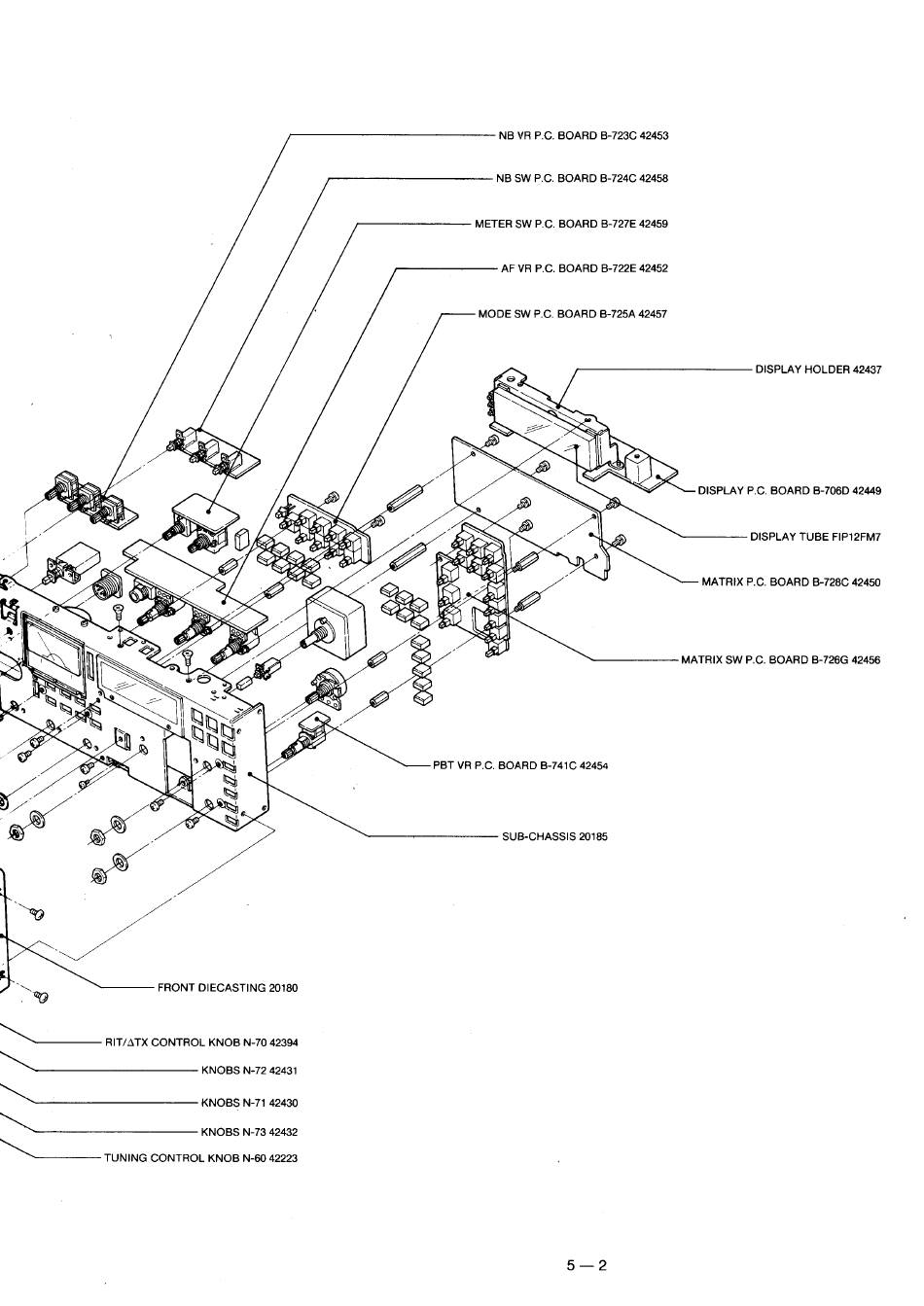 NB VR P.C. BOARD B-723C 42453

NB SW P.C. BOARD B-724C 42458

METER SW P.C. BOARD B-727E 42459

AF VR P.C. BOARD B-722E 42452

MODE SW P.C. BOARD B-725A 42457

DISPLAY HOLDER 42437

DISPLAY P.C. BOARD B-706D 42449

DISPLAY TUBE FIP12FM7

MATRIX P.C. BOARD B-728C 42450

MATRIX SW P.C. BOARD B-726G 42456

PBT VR P.C. BOARD B-741C 42454

SUB-CHASSIS 20185

FRONT DIECASTING 20180

RIT/ΔTX CONTROL KNOB N-70 42394

KNOBS N-72 42431

KNOBS N-71 42430

KNOBS N-73 42432

TUNING CONTROL KNOB N-60 42223

5 — 2