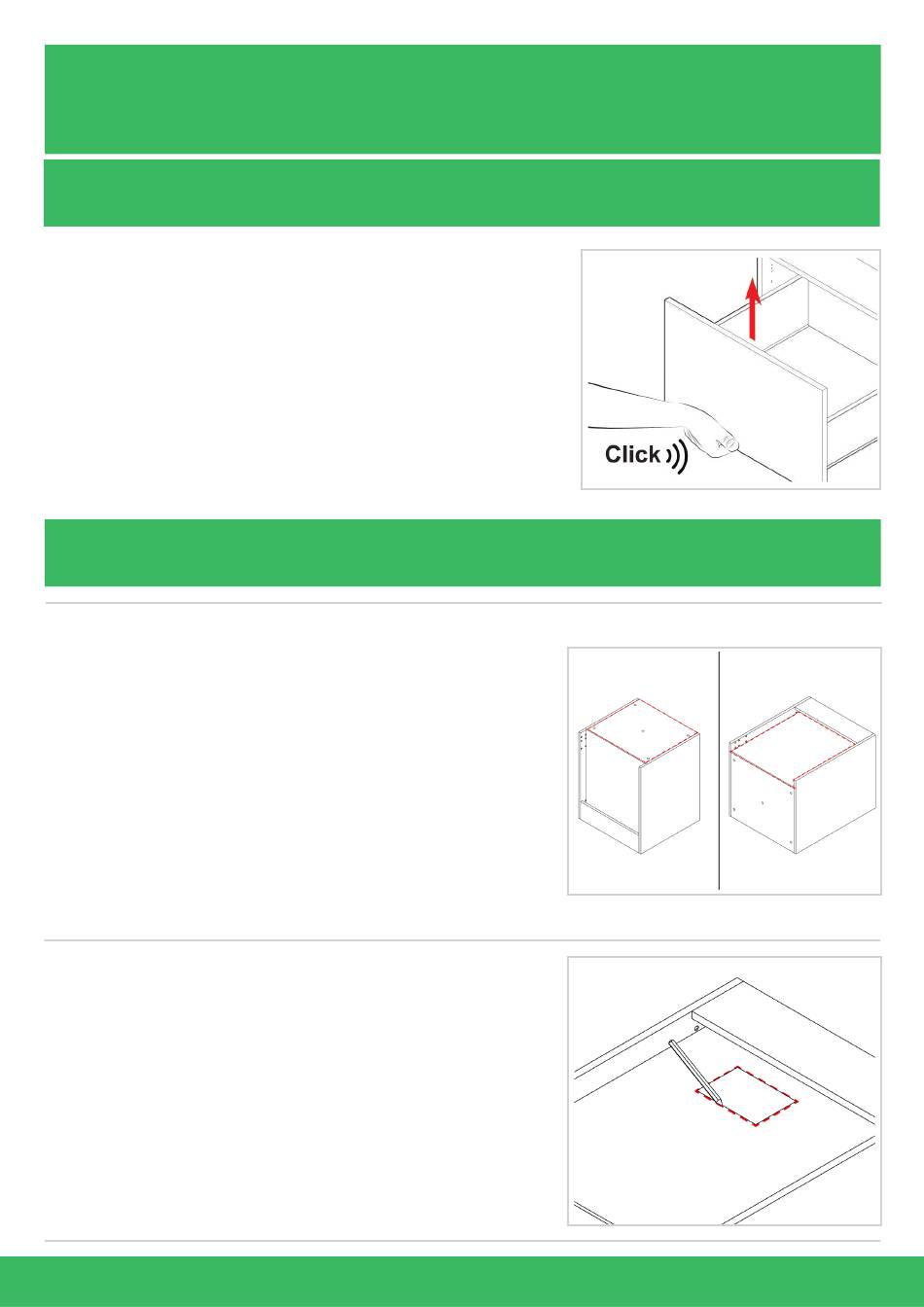 Click