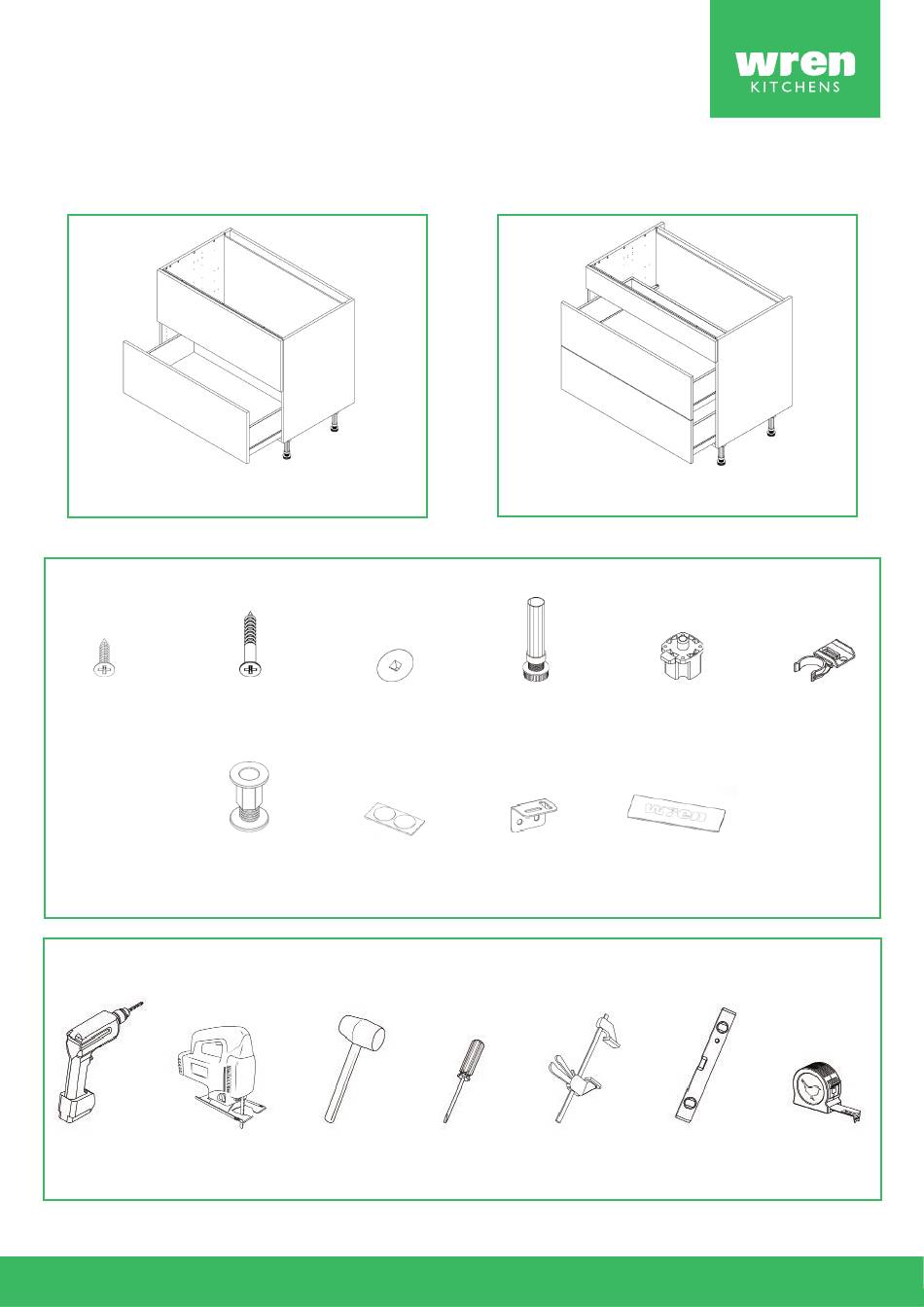 wren
KITCHENS

wren