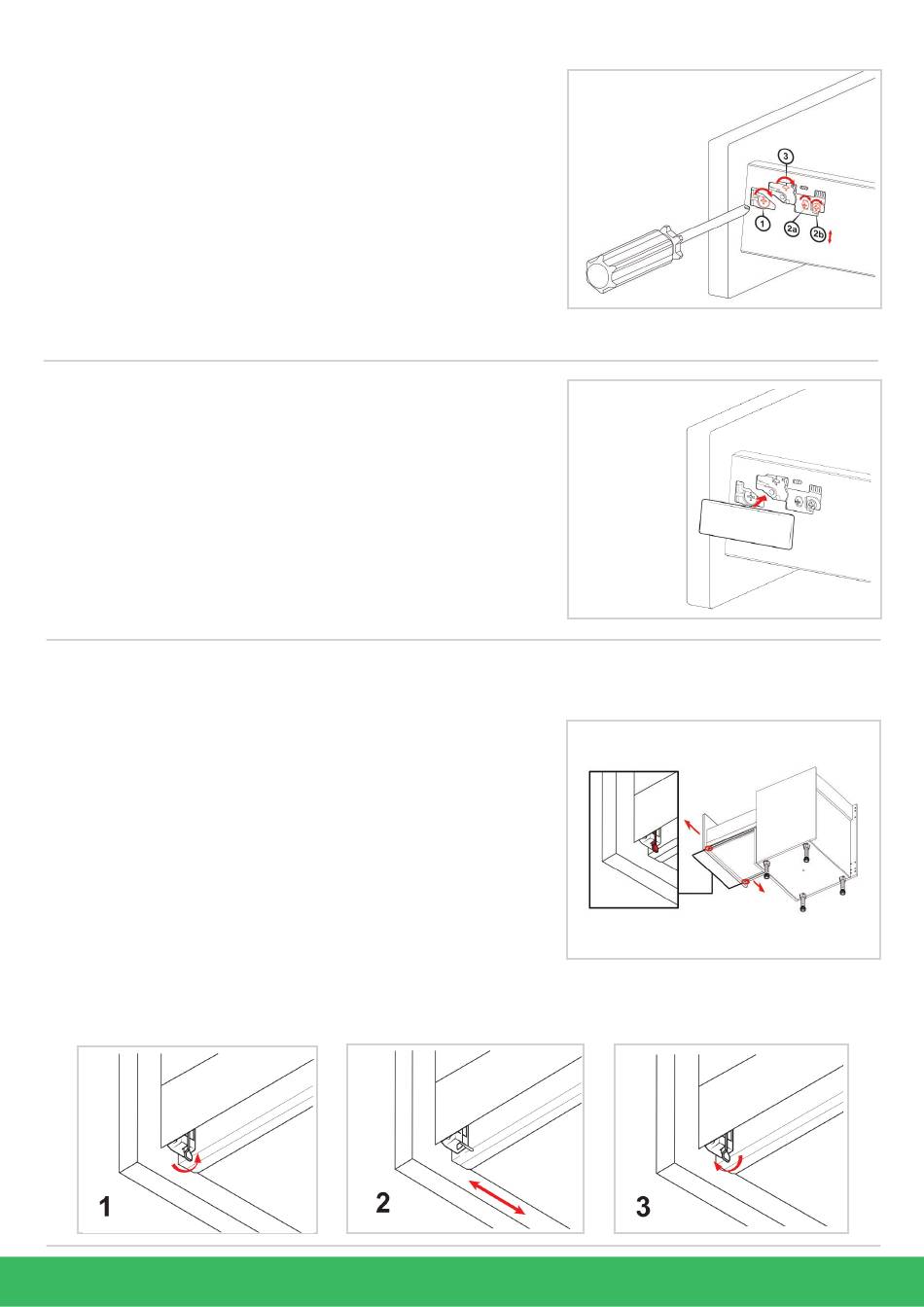 3

1

2a

2b

1

2

3