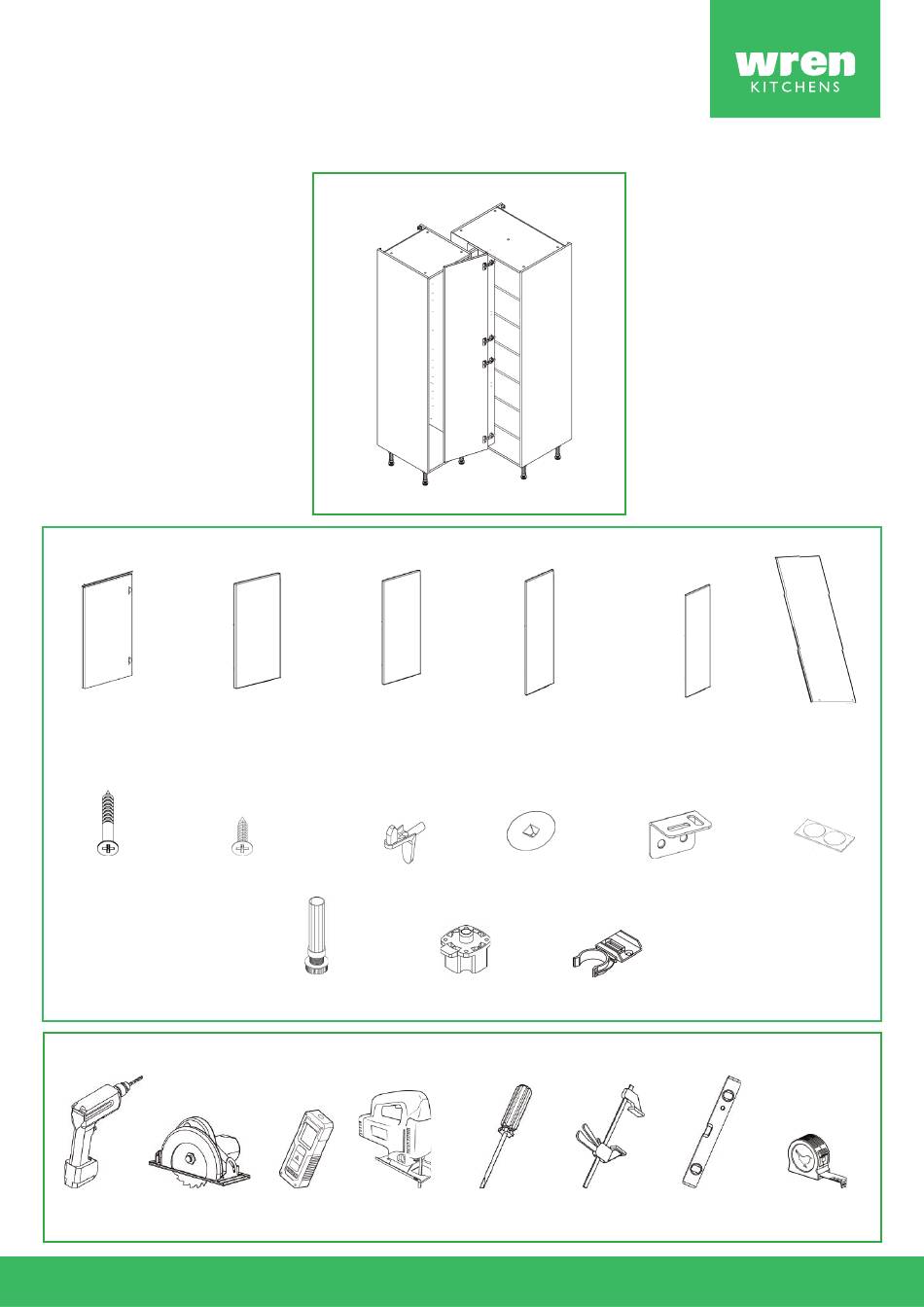 wren
KITCHENS