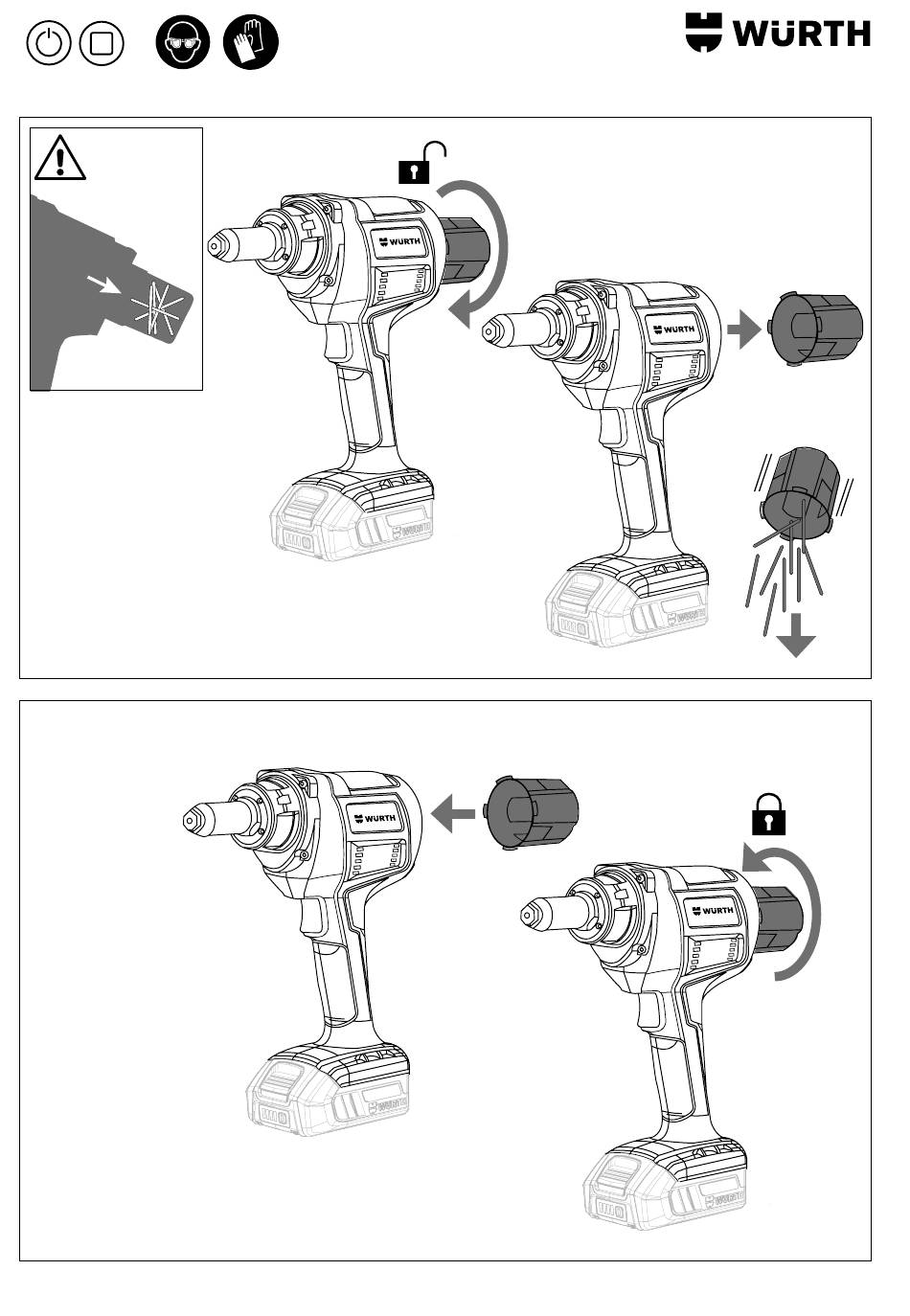 WÜRTH

WÜRTH

WÜRTH

WÜRTH

WÜRTH

WÜRTH

WÜRTH

WÜRTH

WÜRTH