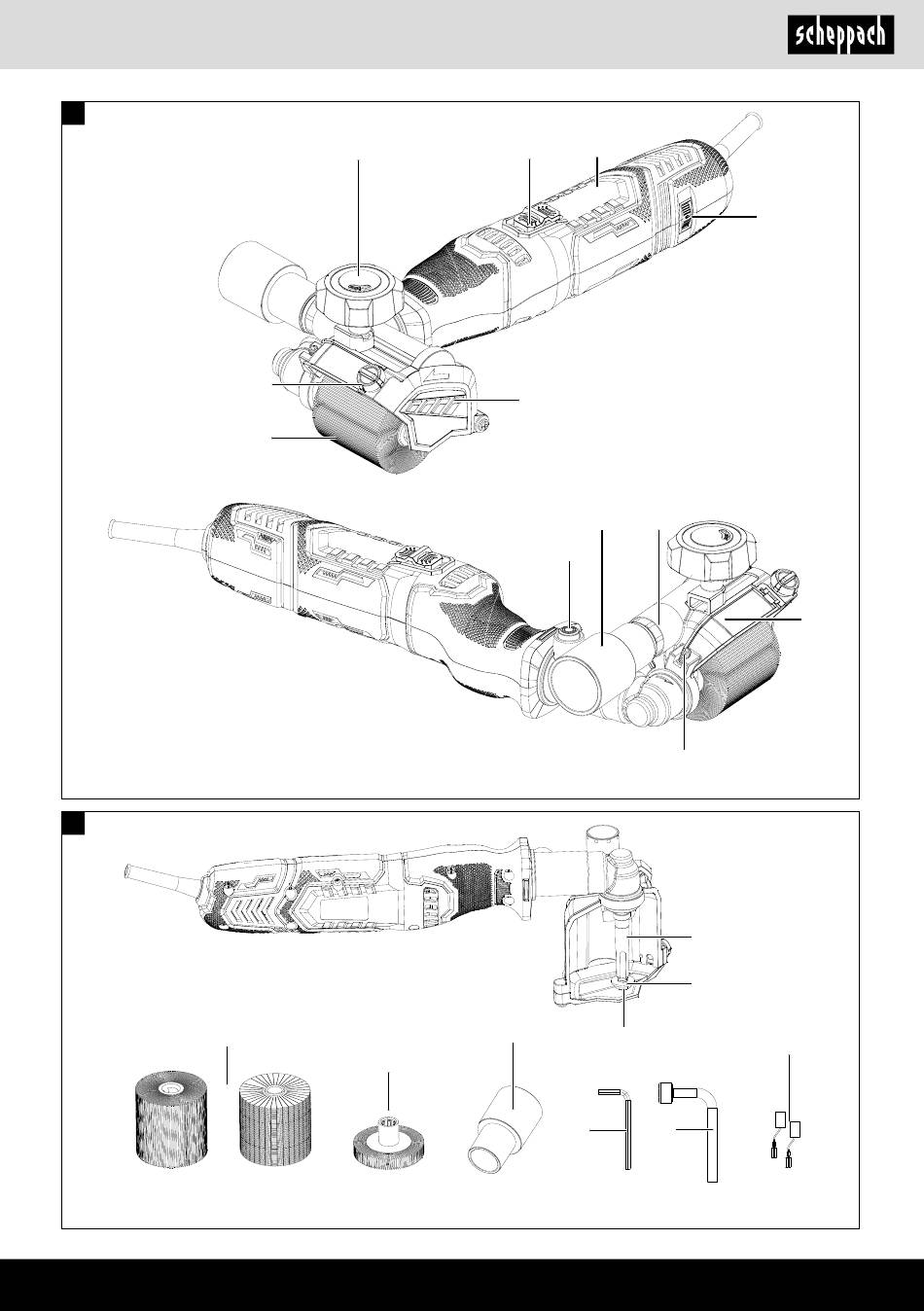 scheppach