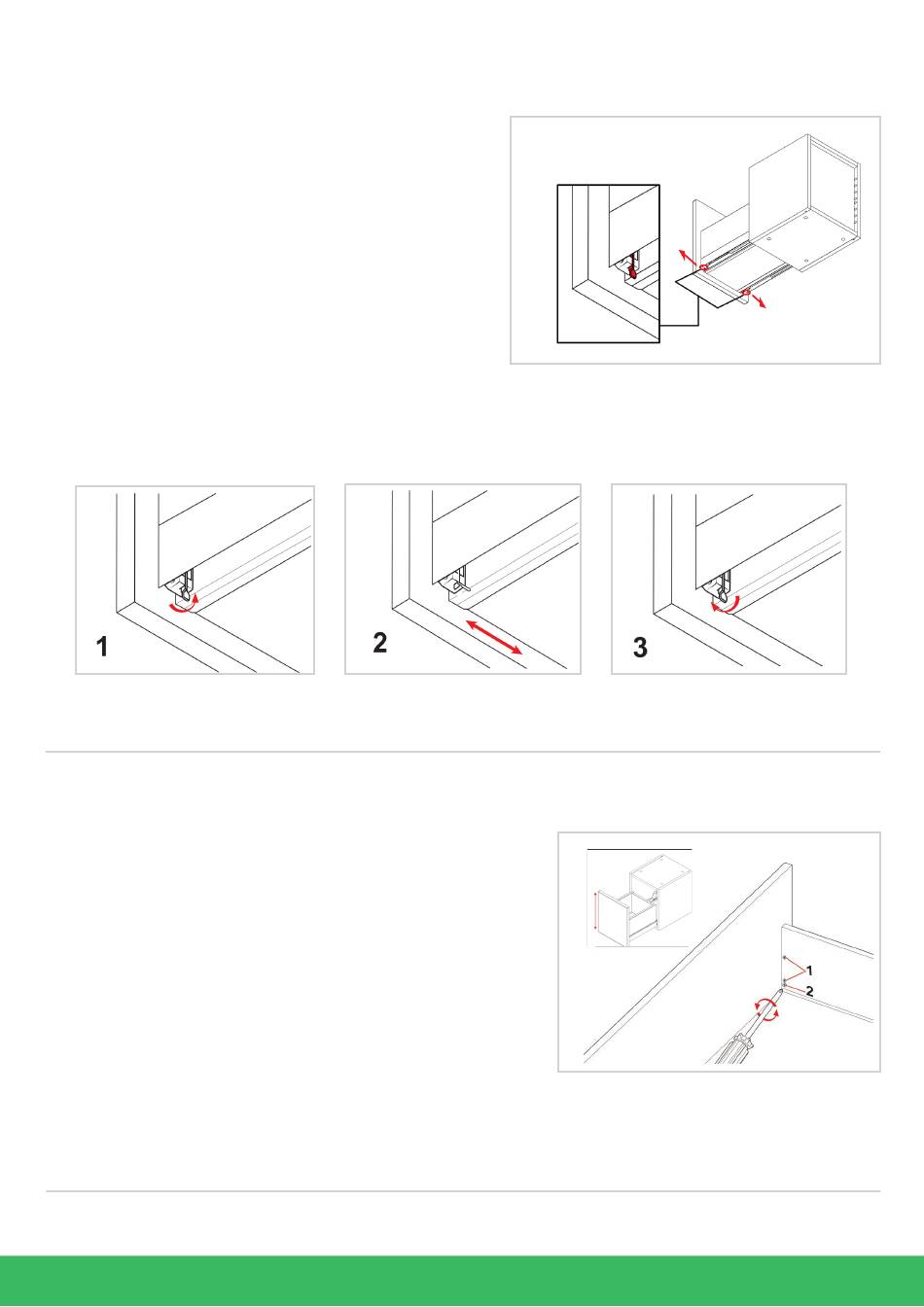 1

2

3

1
2