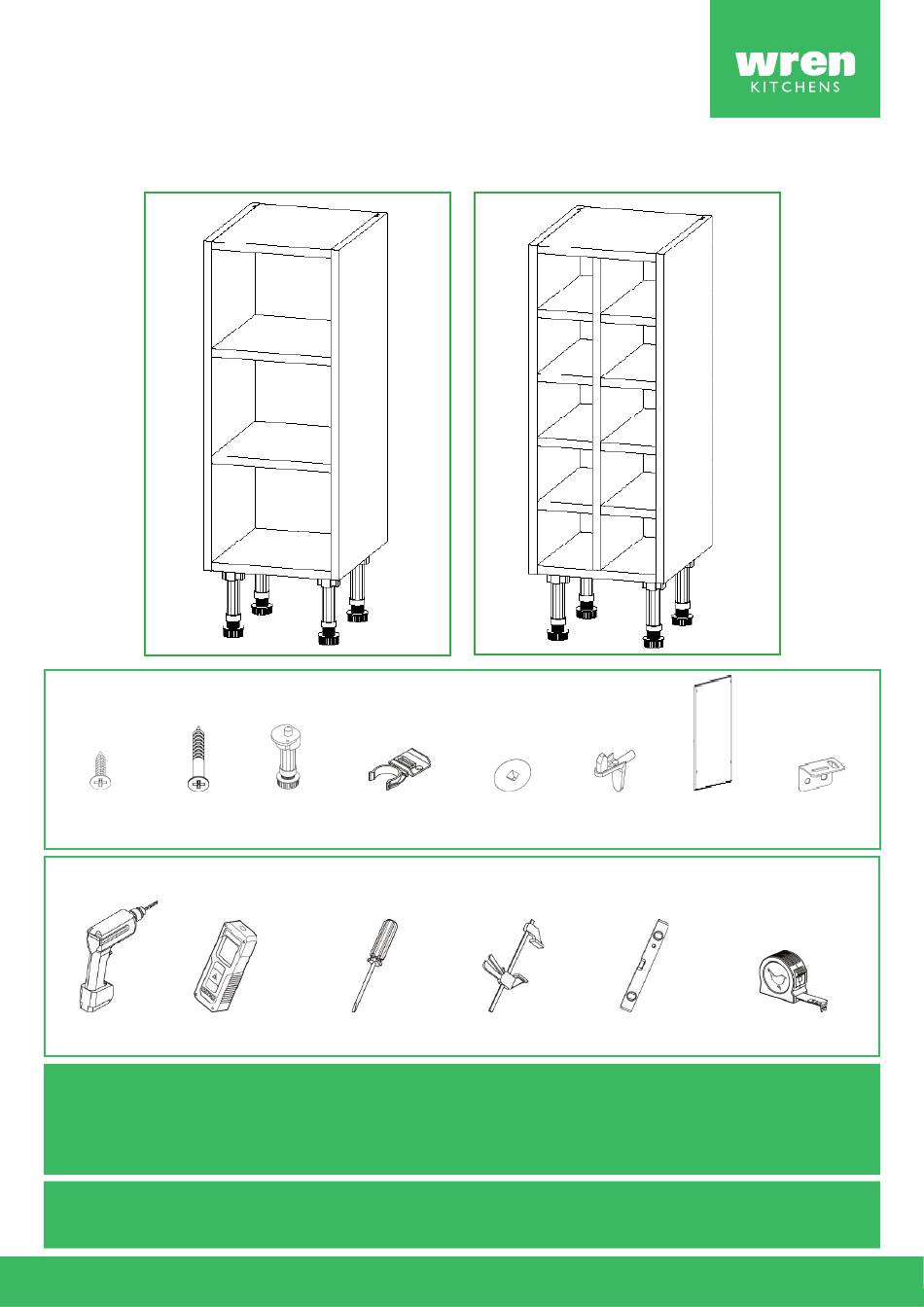 wren
KITCHENS