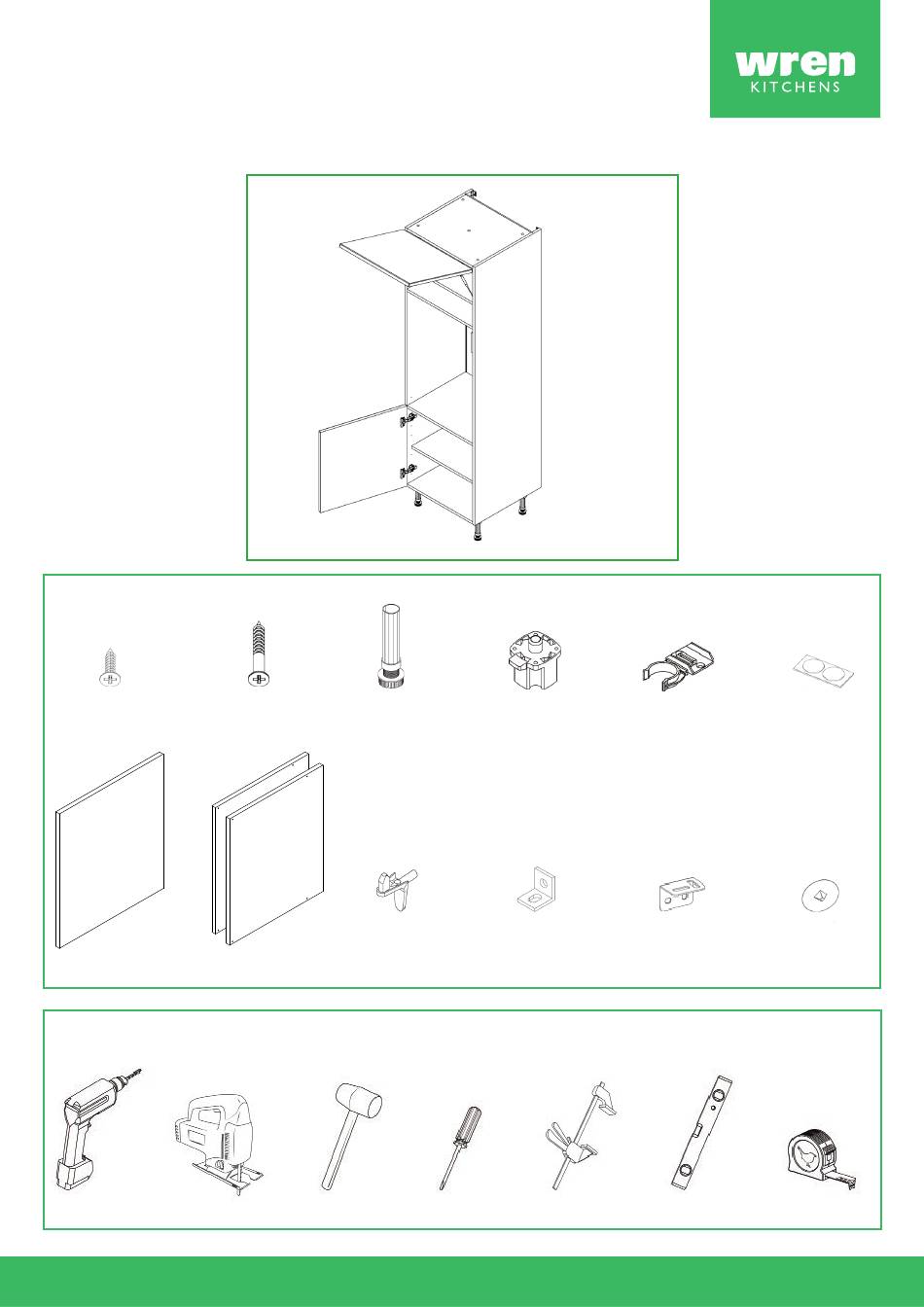 wren
KITCHENS