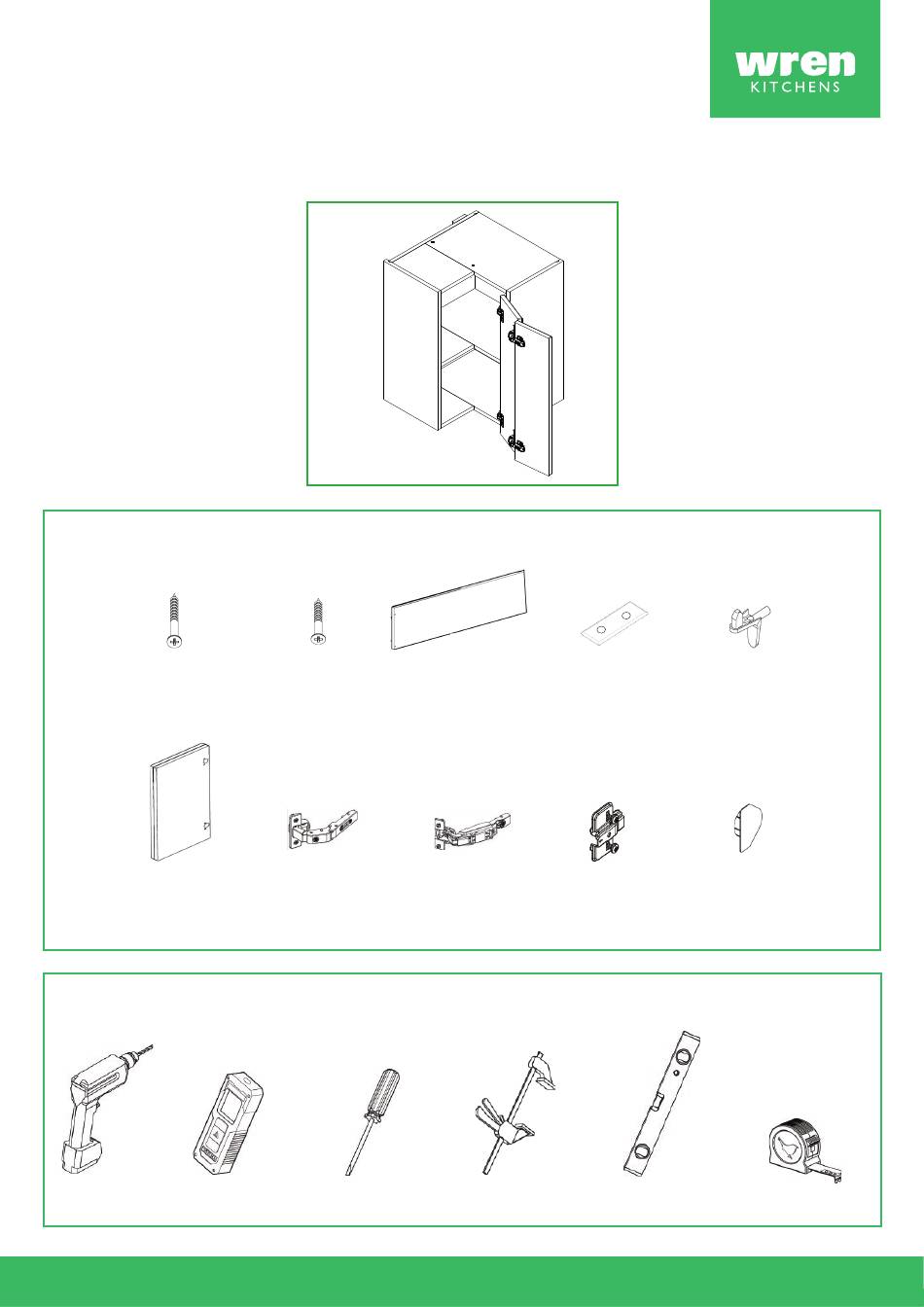 wren
KITCHENS