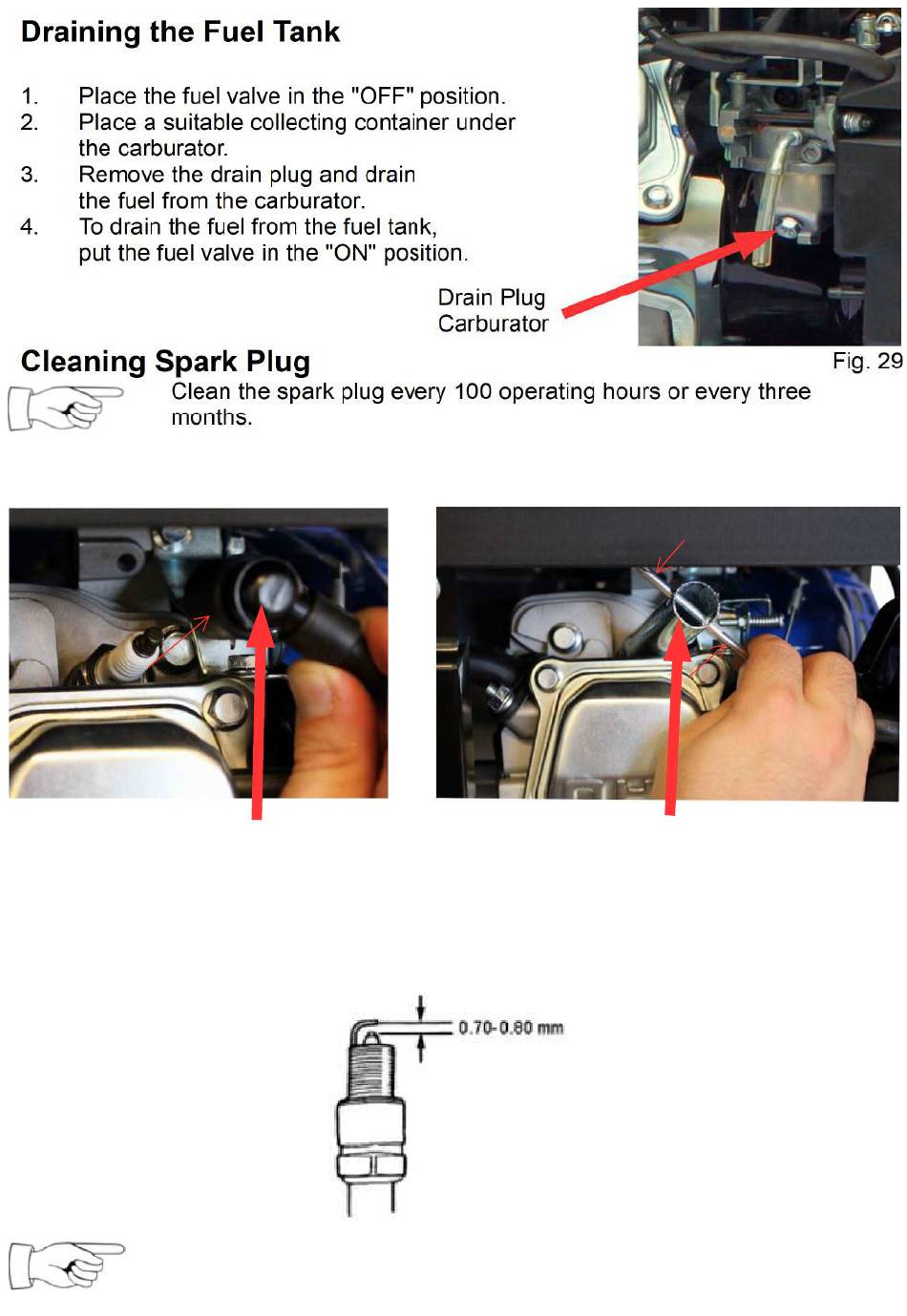 Draining the Fuel Tank

1. Place the fuel valve in the "OFF" position.
2. Place a suitable collecting container under the carburator.
3. Remove the drain plug and drain the fuel from the carburator.
4. To drain the fuel from the fuel tank, put the fuel valve in the "ON" position.

Drain Plug
Carburator

Fig. 29

Cleaning Spark Plug

Clean the spark plug every 100 operating hours or every three months.

0.70-0.80 mm