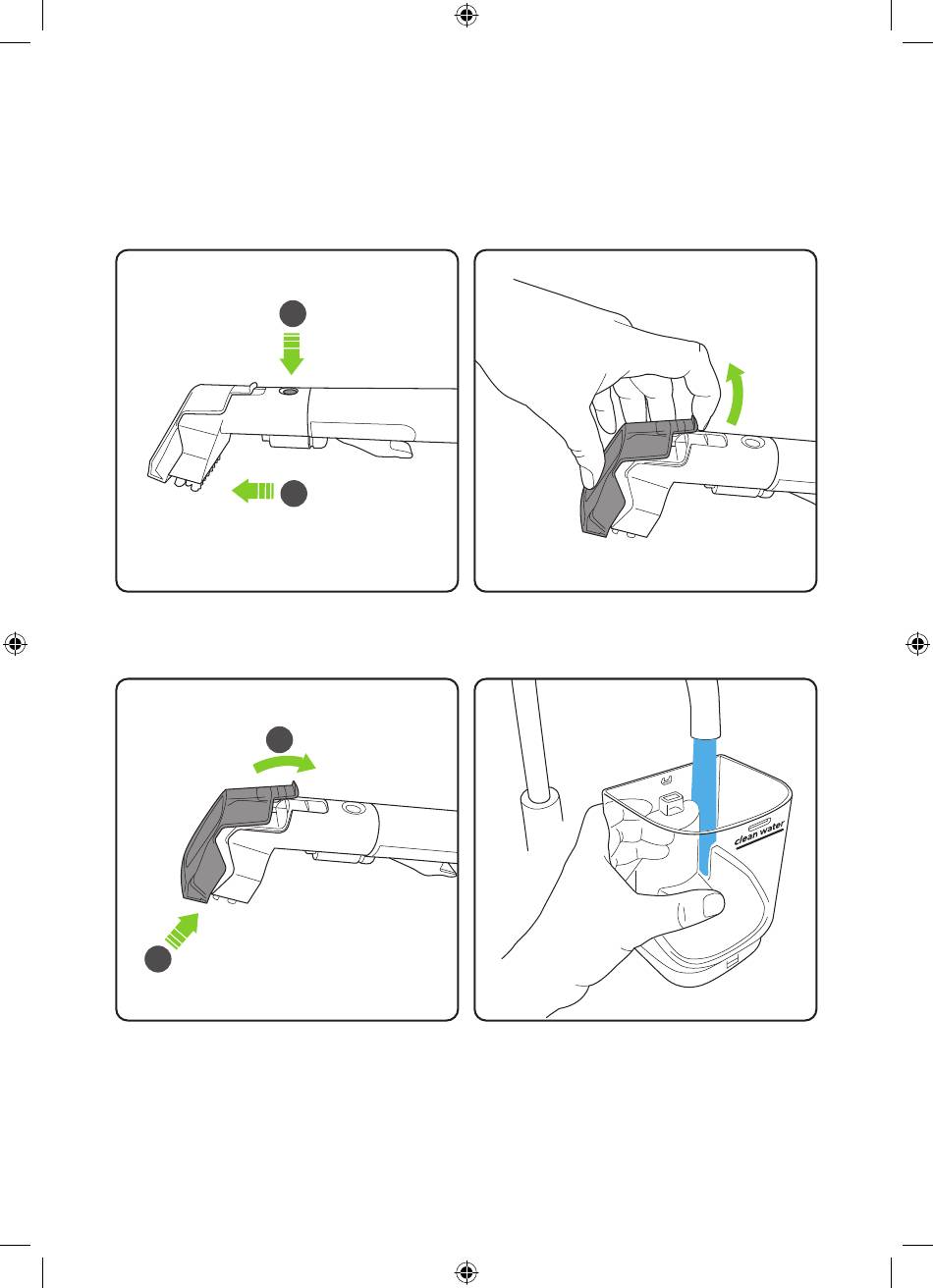 clean water