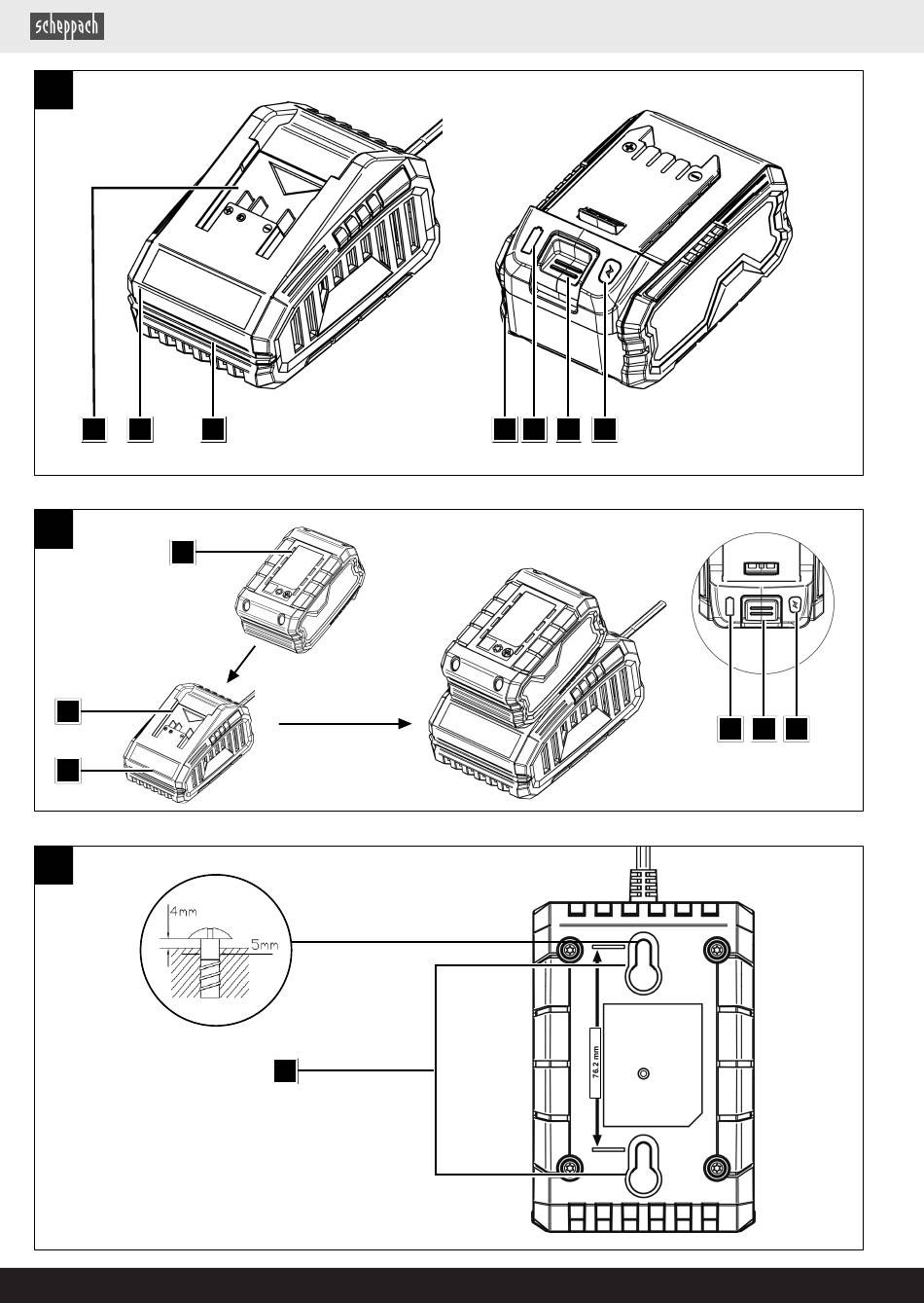 scheppach

4mm

5mm

76.2 mm