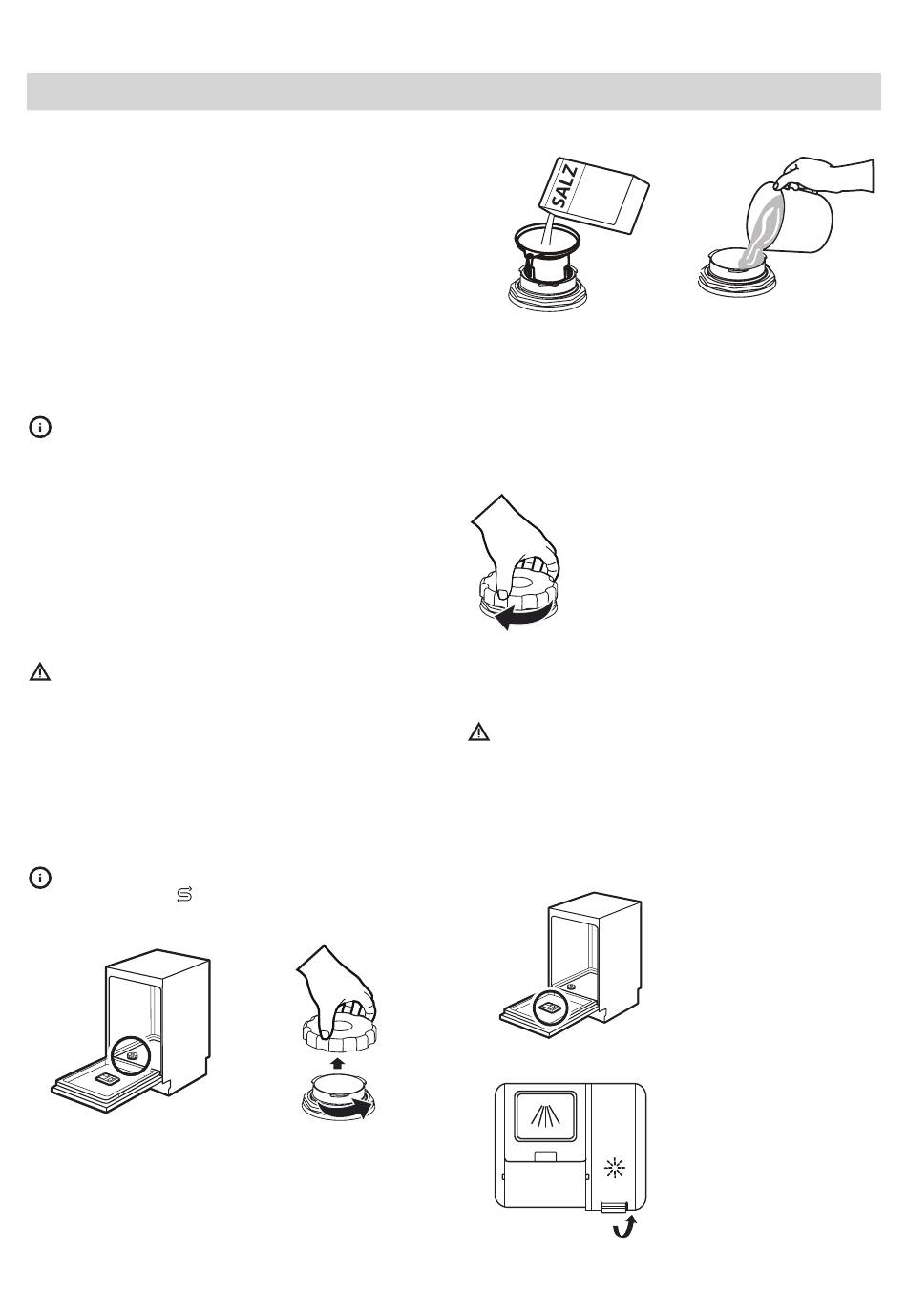 SALZ