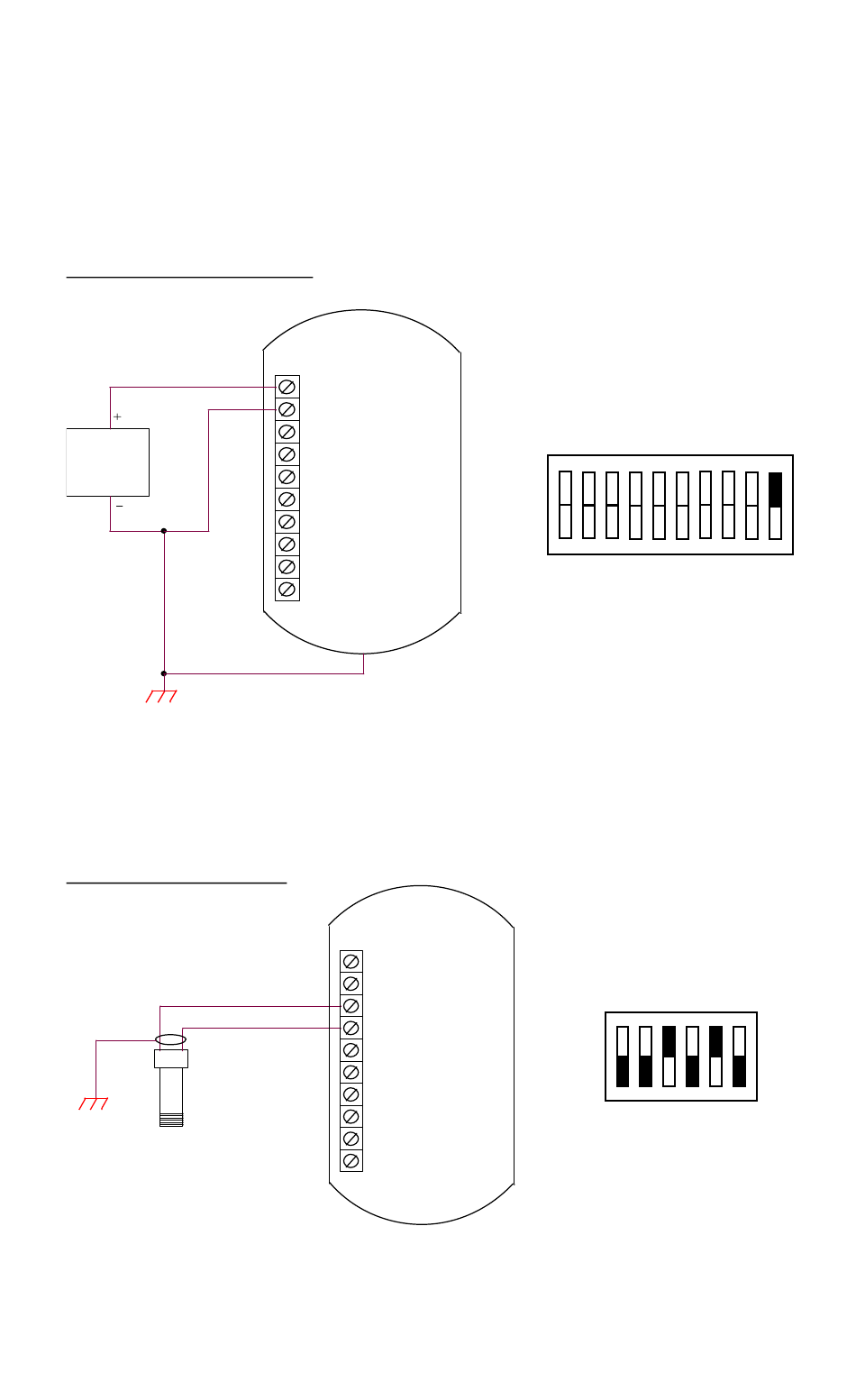 +
−