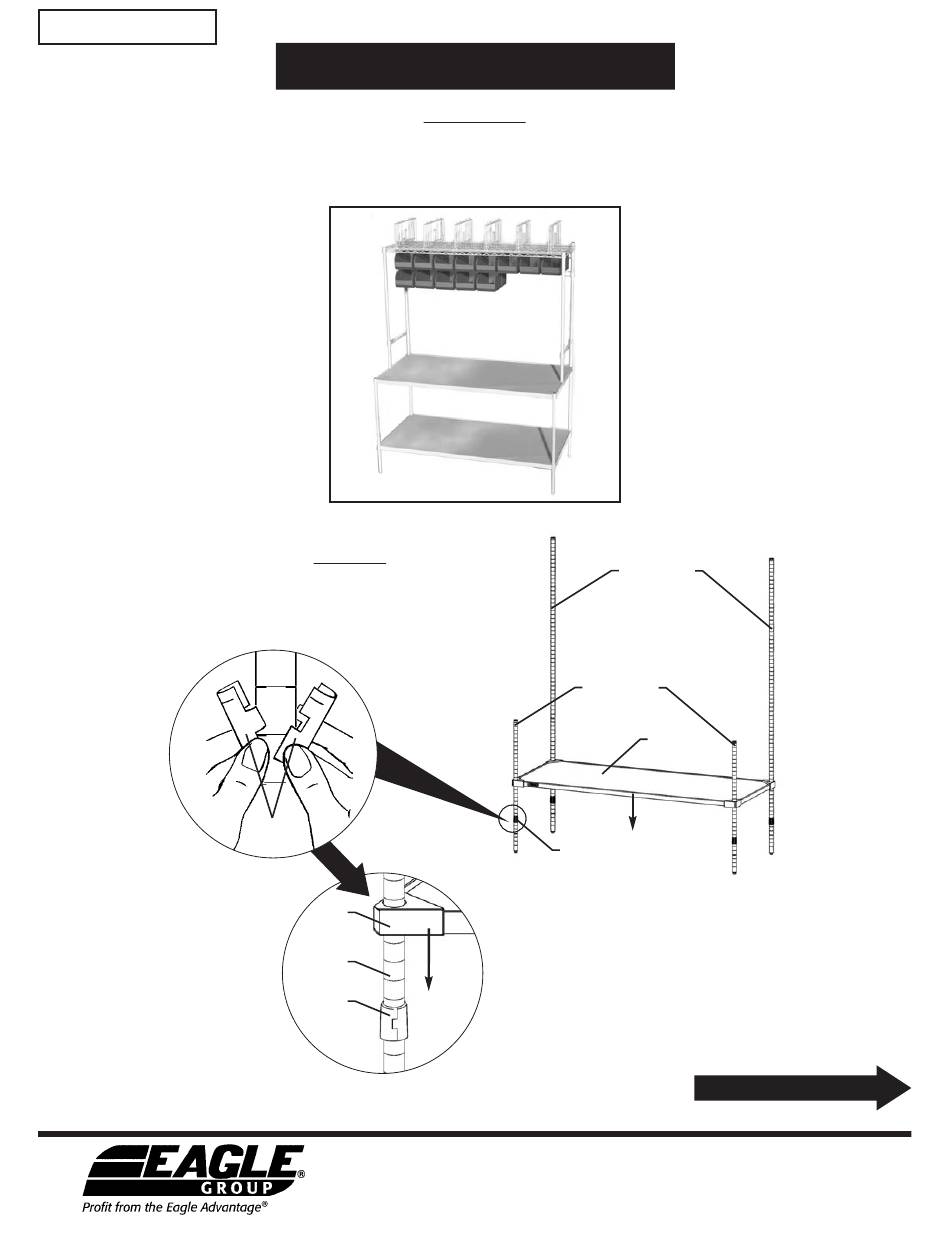 EAGLE
GROUP
Profit from the Eagle Advantage®