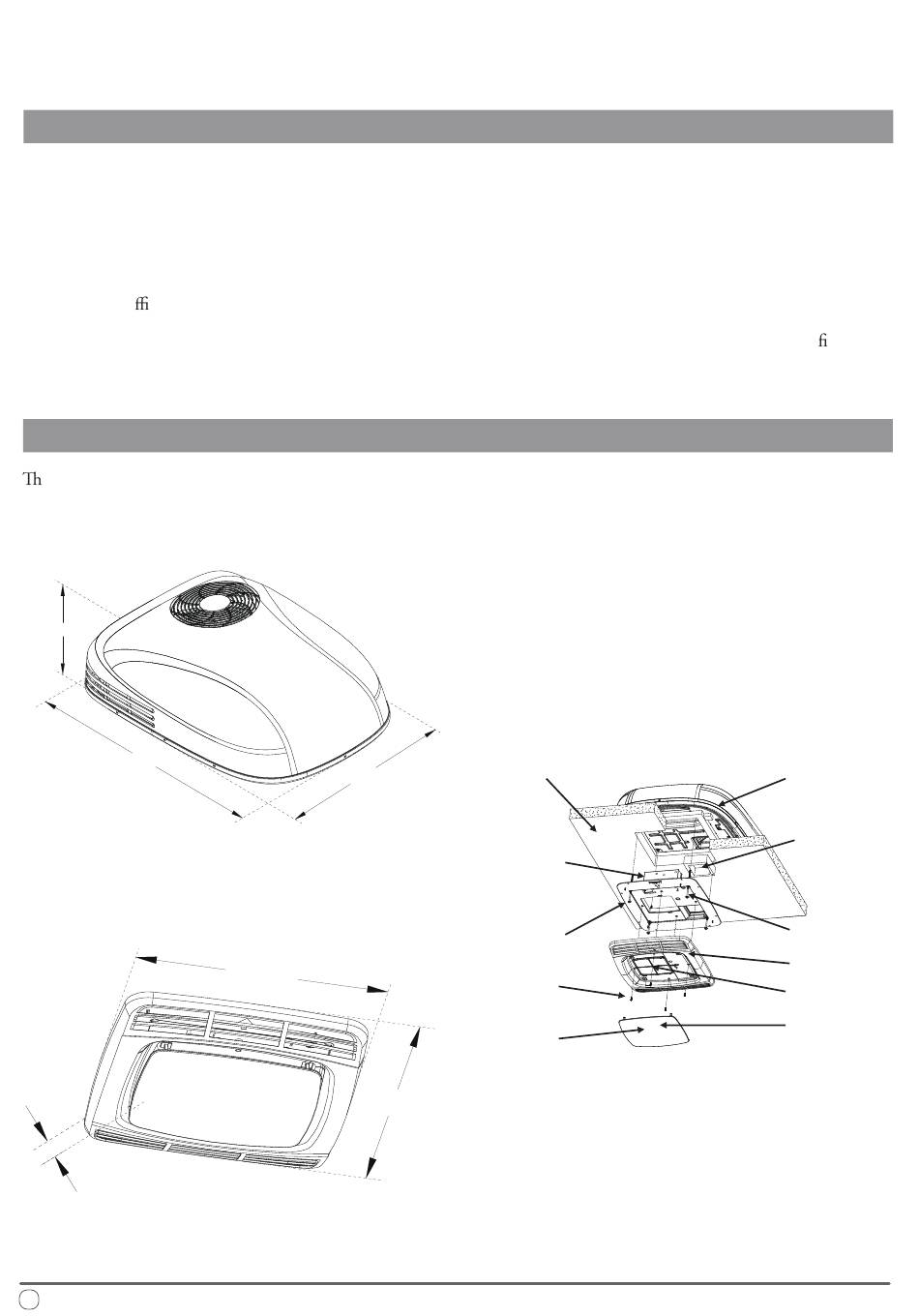 ﬃ

ﬁ

Th