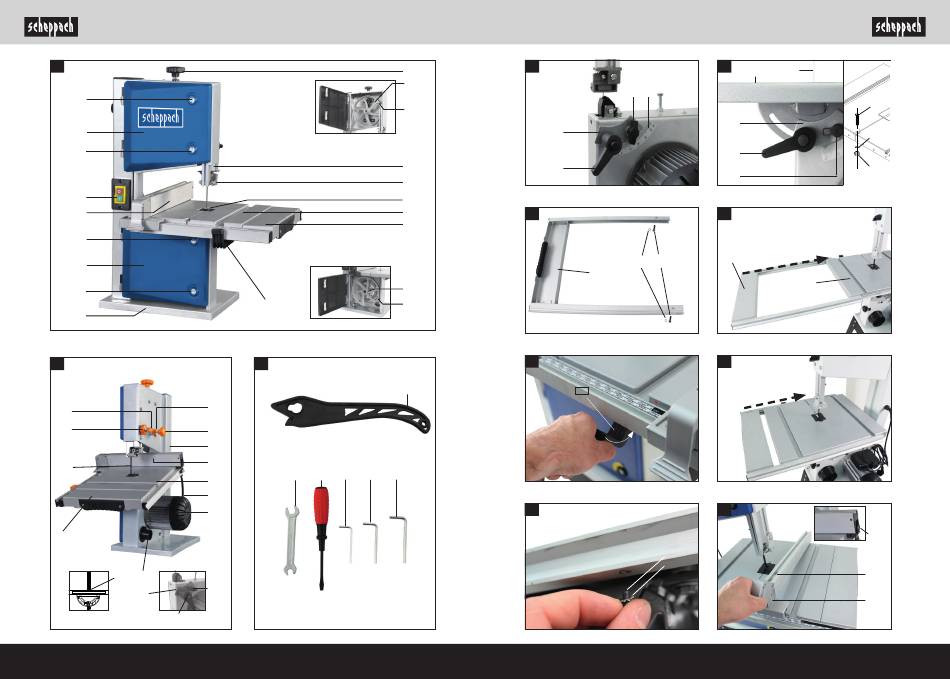 scheppach

scheppach

scheppach