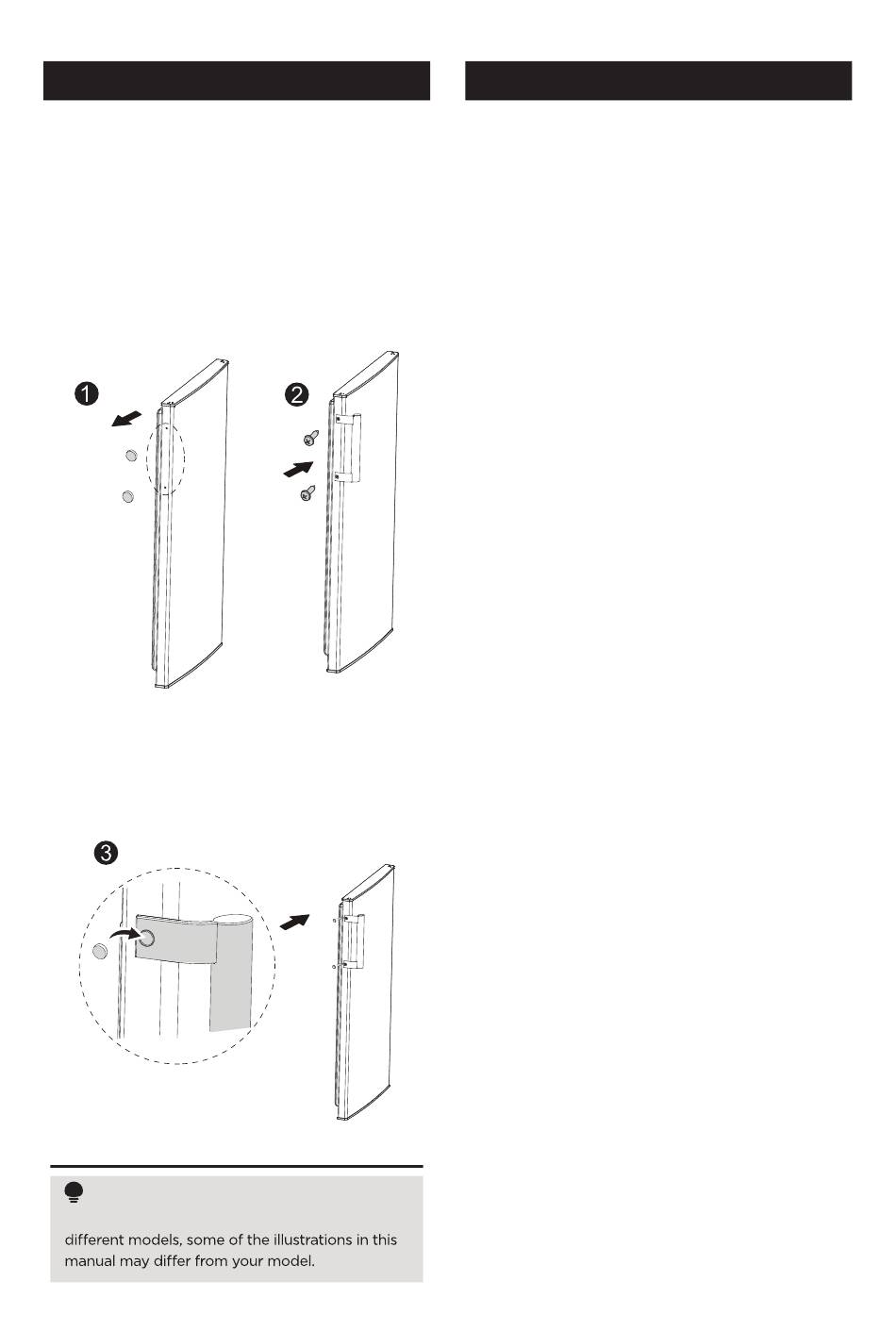 1

2

3

different models, some of the illustrations in this manual may differ from your model.