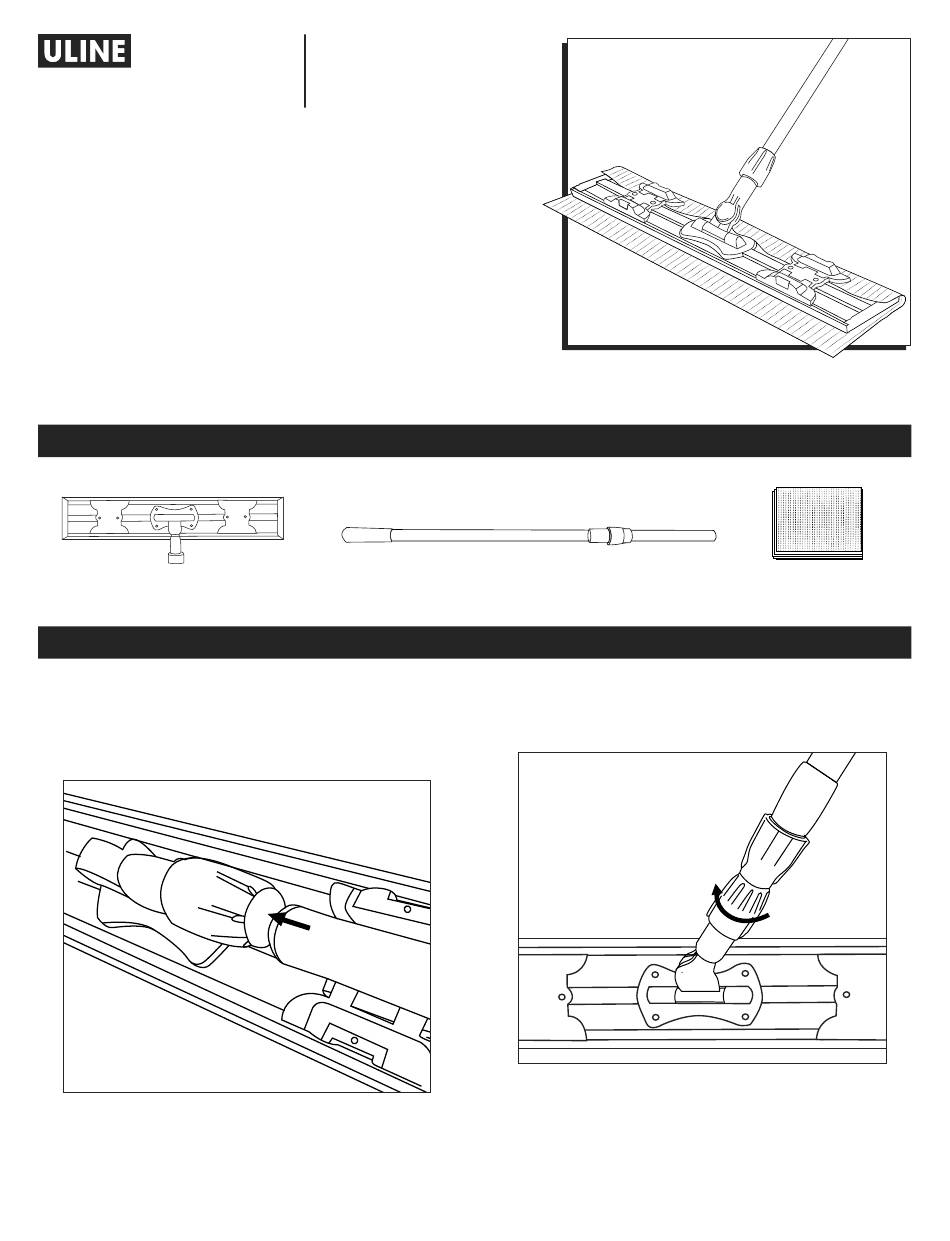 ULINE