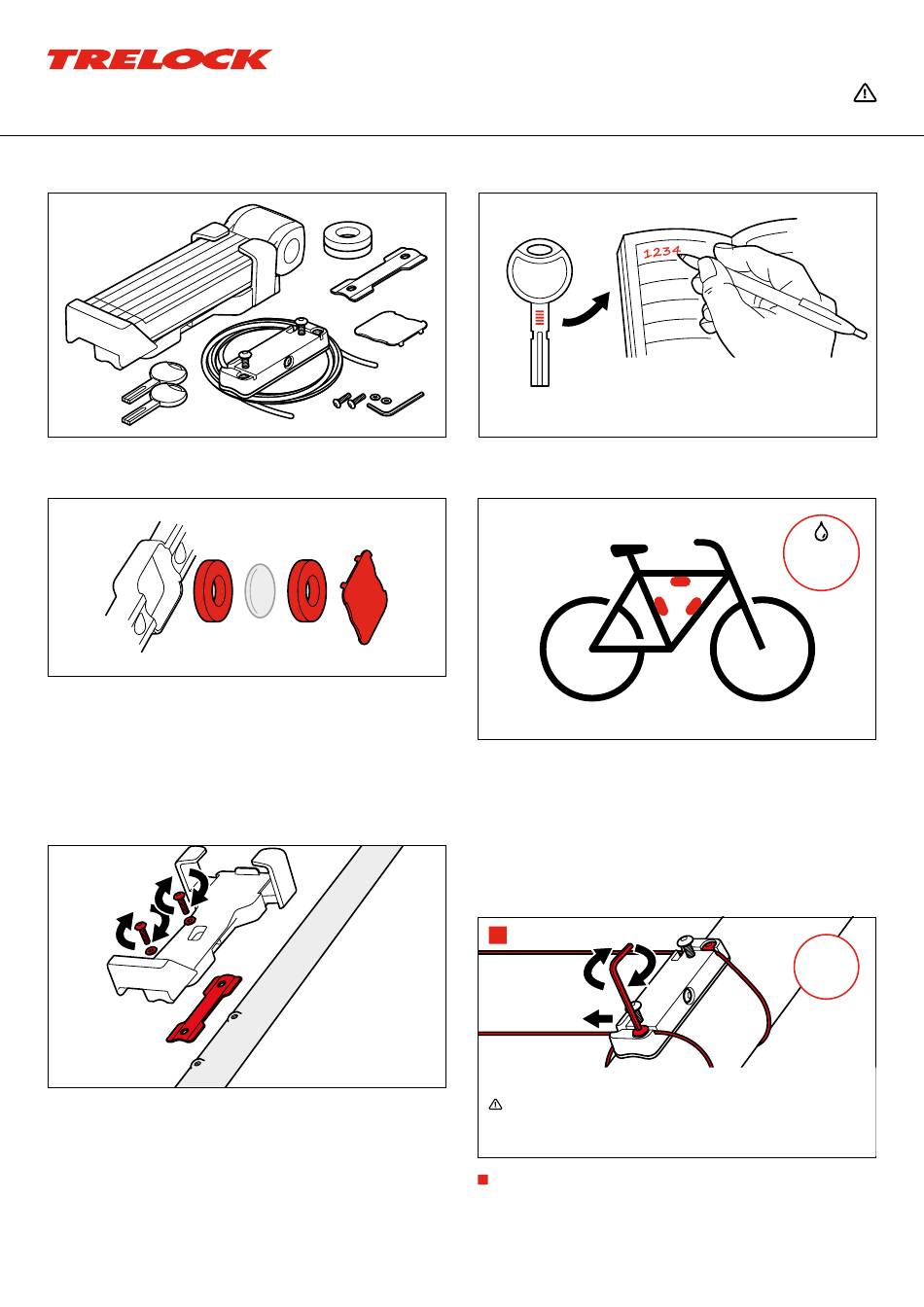 TRELOCK

1234