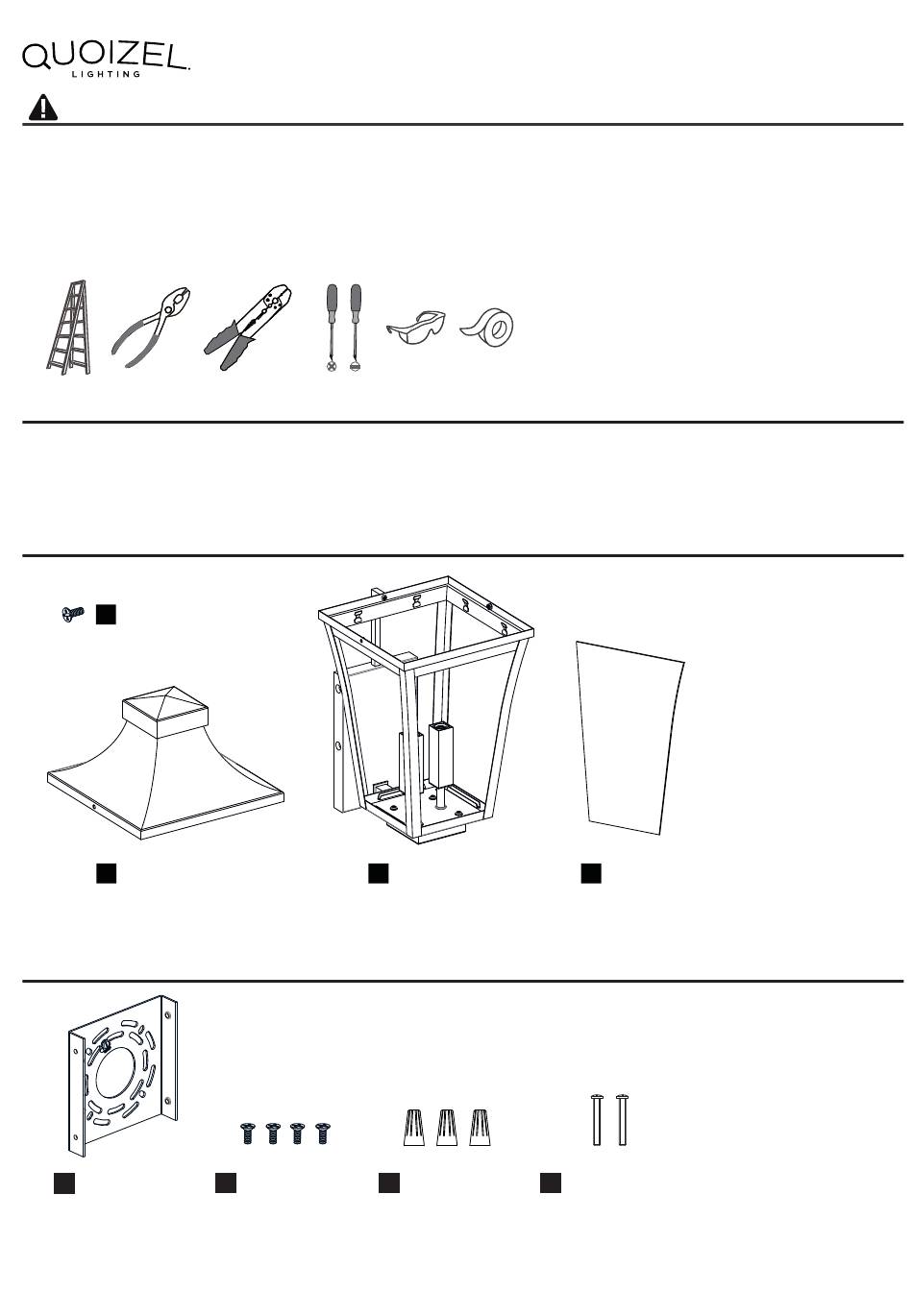 QUOIZEL
LIGHTING