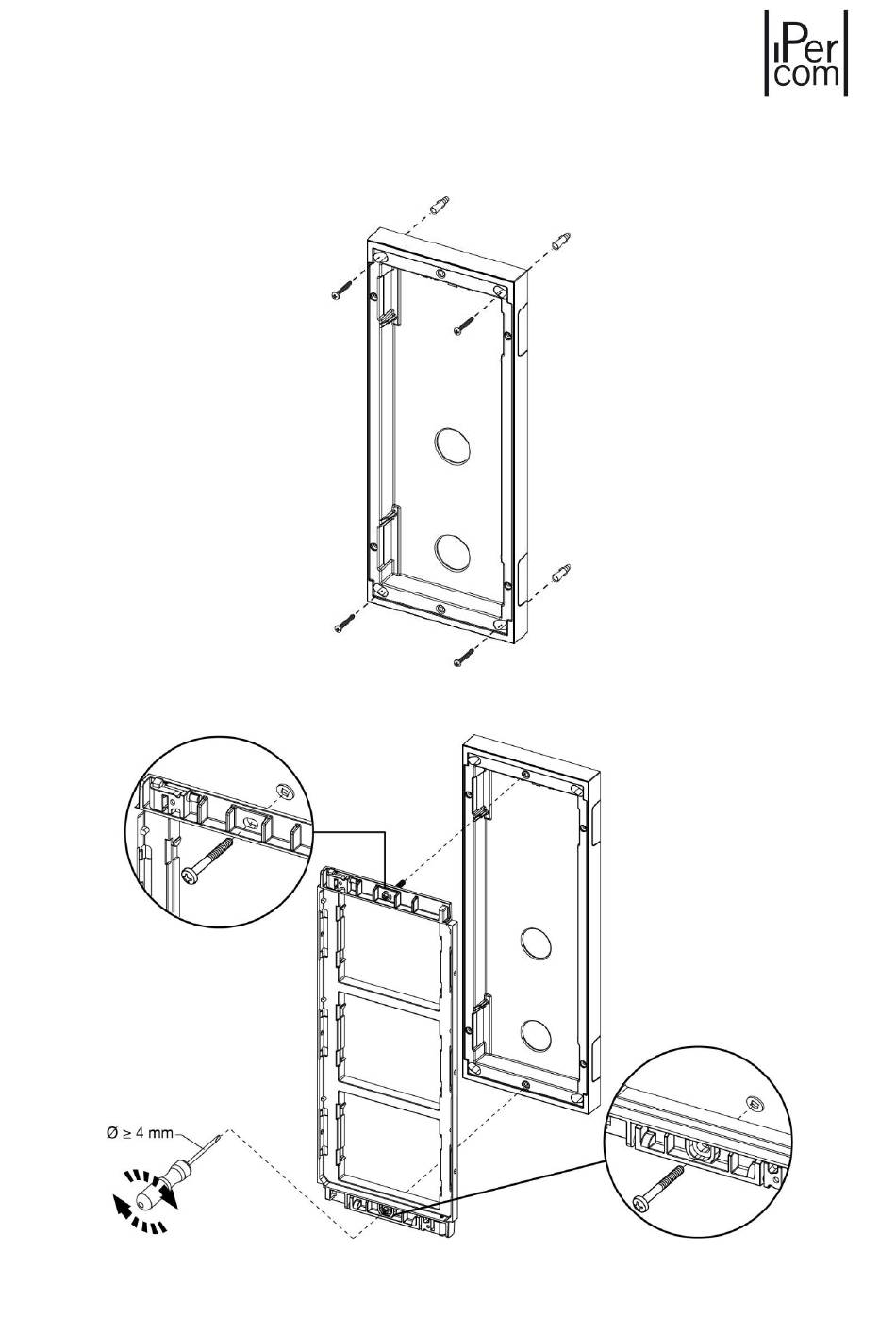 iPer com

Ø ≥ 4 mm