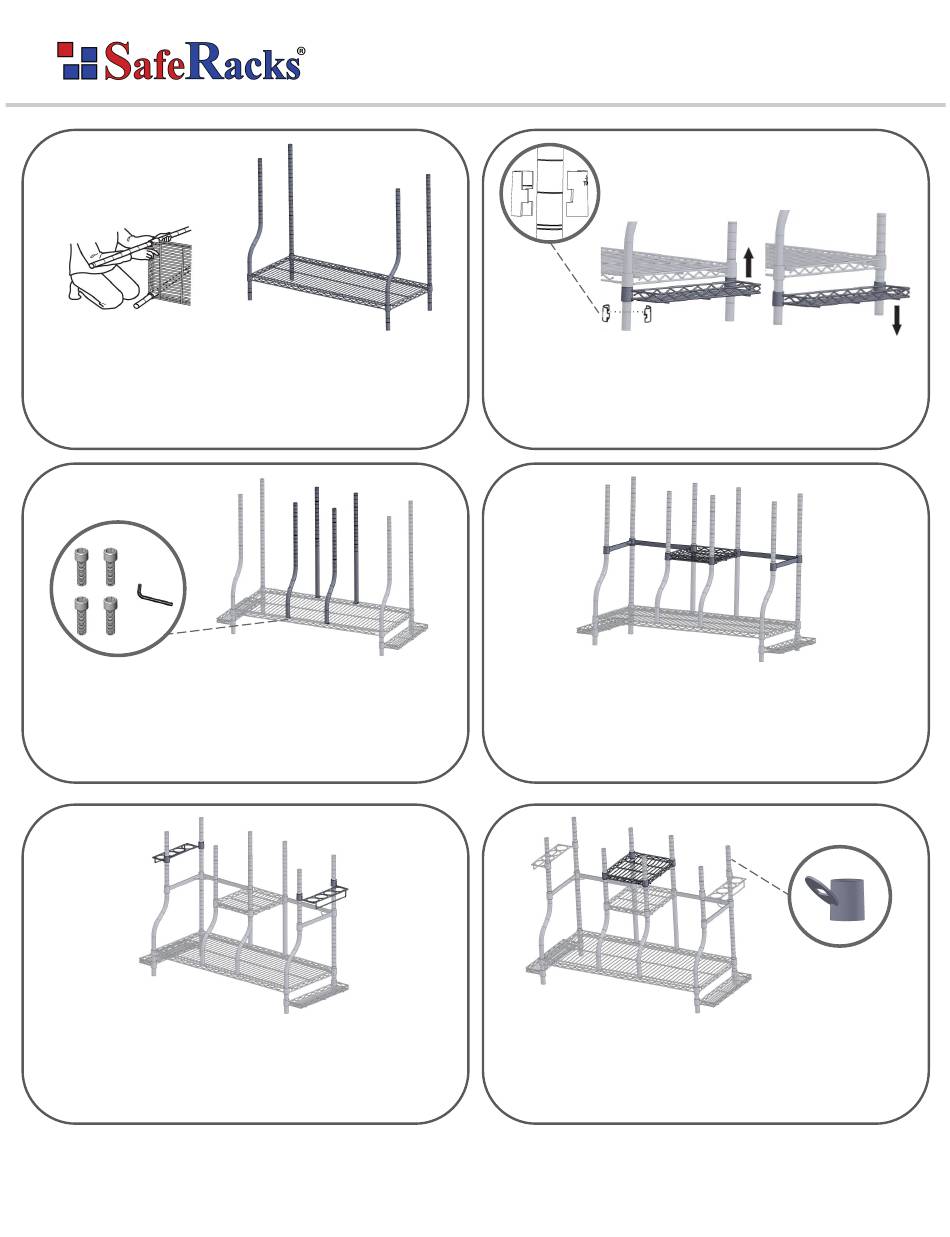 SafeRacks®