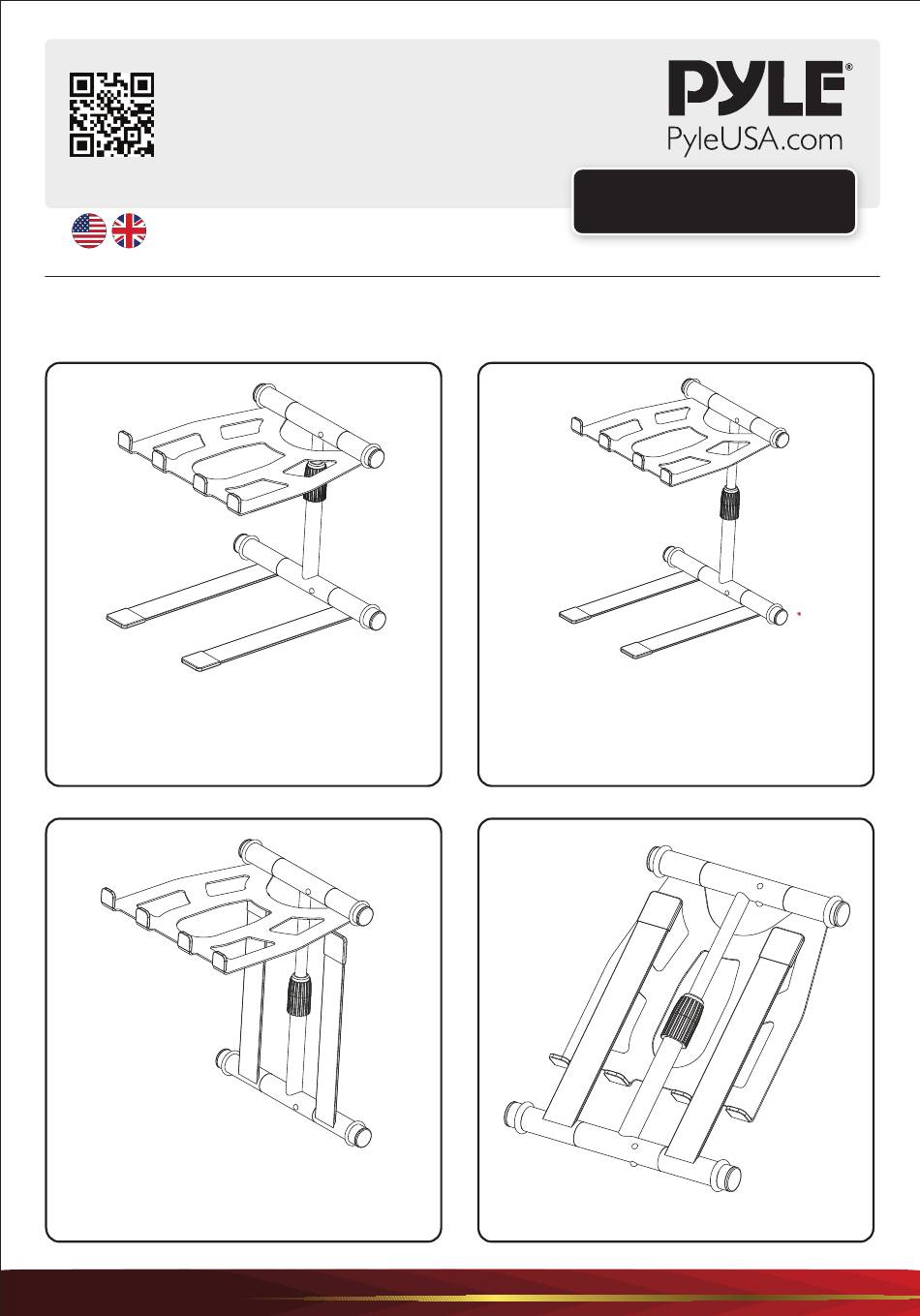 PYLE®
PyleUSA.com